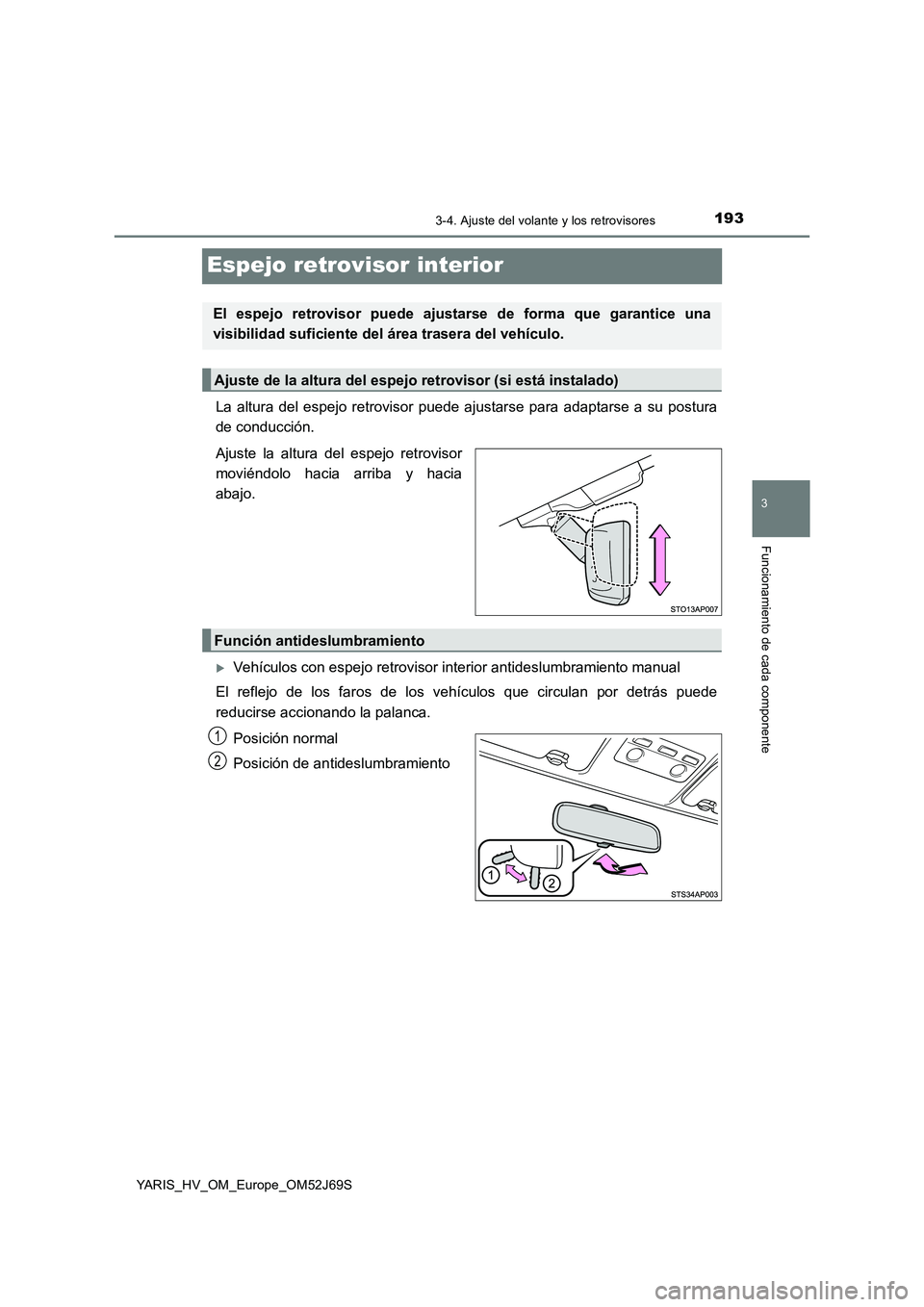 193

3-4. Ajuste del volante y los retrovisores

3

Funcionamiento de cada componente

Espejo retrovisor interior

El espejo retrovisor puede ajustarse de forma que garantice una visibilidad suficiente del área trasera del vehículo.

Ajuste de la altura del espejo retrovisor (si está instalado)

La altura del espejo retrovisor puede ajustarse para adaptarse a su postura de conducción.

Ajuste la altura del espejo retrovisor moviéndolo hacia arriba y hacia abajo.

STO13AP007

Función antideslumbramiento

Vehículos con espejo retrovisor interior antideslumbramiento manual

El reflejo de los faros de los vehículos que circulan por detrás puede reducirse accionando la palanca.

1 Posición normal

2 Posición de antideslumbramiento

1

2

STS34AP003

YARIS_HV_OM_Europe_OM52J69S

carmanualsonline.info