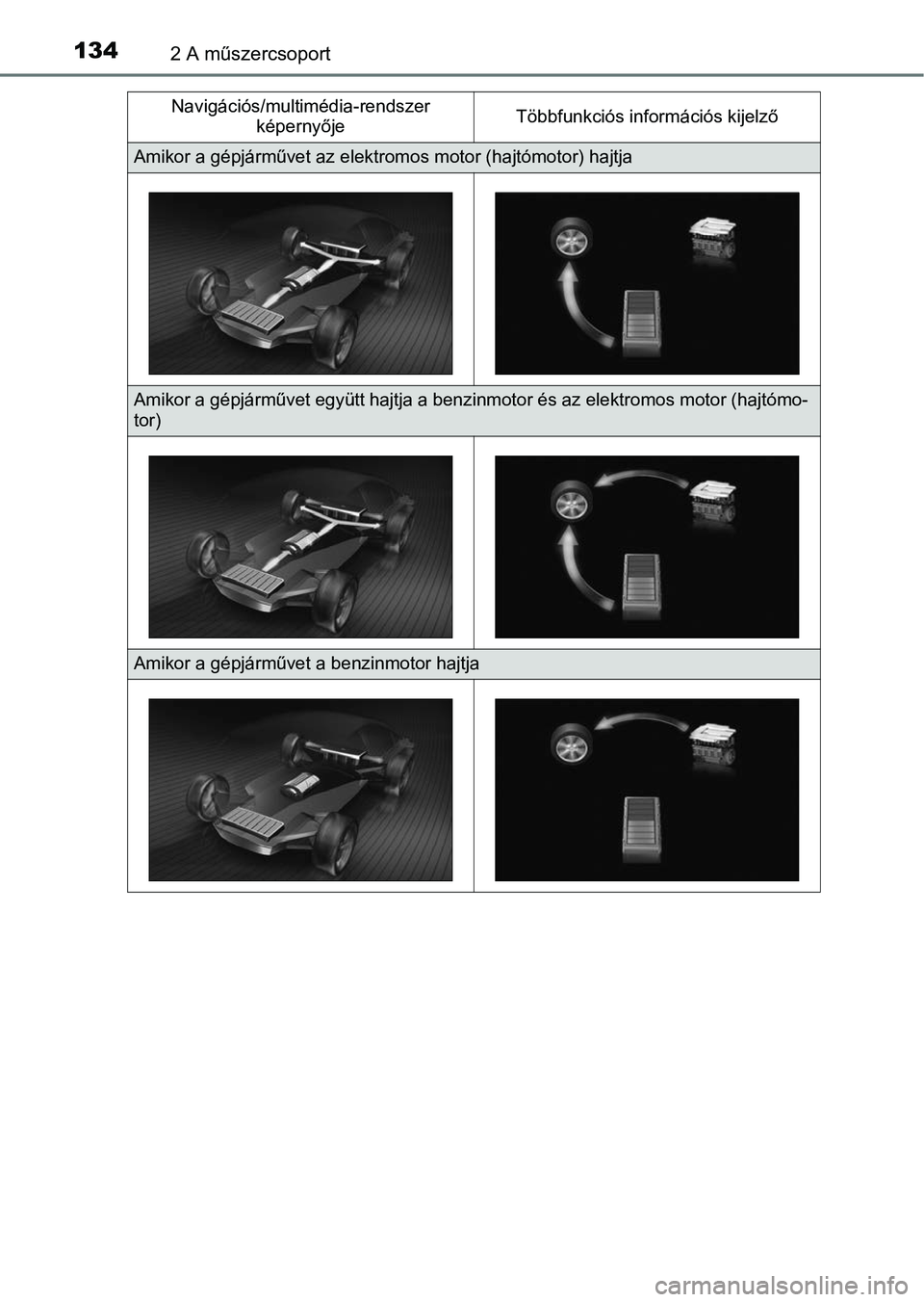 134 2 A műszercsoport

| Navigációs/multimédia-rendszer képernyője | Többfunkciós információs kijelző |
|---|---|
| Amikor a gépjárművet az elektromos motor (hajtómotor) hajtja | |
| | |
| Amikor a gépjárművet együtt hajtja a benzinmotor és az elektromos motor (hajtómotor) | |
| | |
| Amikor a gépjárművet a benzinmotor hajtja | |
| | |

carmanualsonline.info