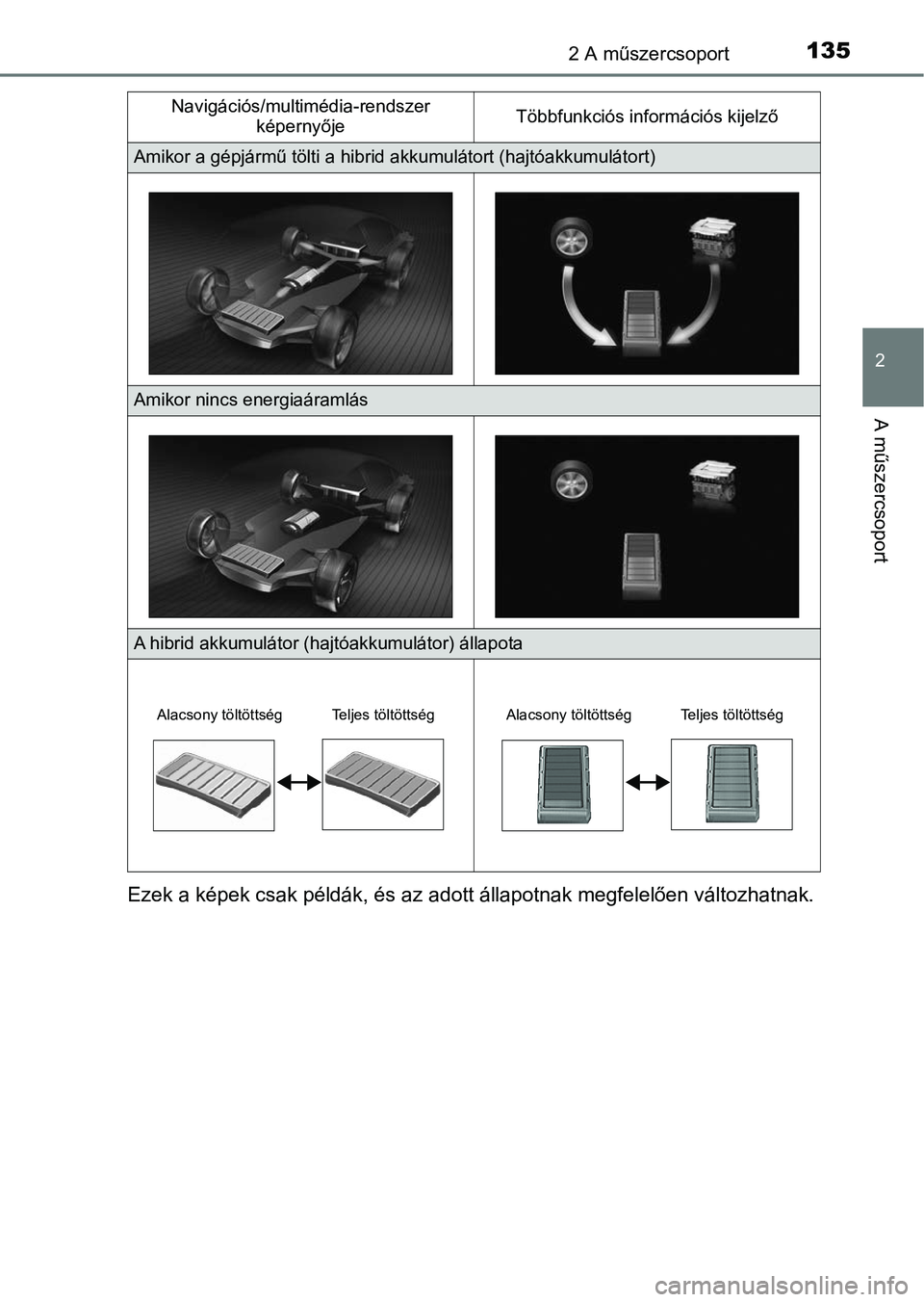 2 A műszercsoport 135

| Navigációs/multimédia-rendszer képernyője | Többfunkciós információs kijelző |
|---|---|
| Amikor a gépjármű tölti a hibrid akkumulátort (hajtóakkumulátort) | |
| | |
| Amikor nincs energiaáramlás | |
| | |
| A hibrid akkumulátor (hajtóakkumulátor) állapota | |
| Alacsony töltöttség Teljes töltöttség | Alacsony töltöttség Teljes töltöttség |

Ezek a képek csak példák, és az adott állapotnak megfelelően változhatnak.

2

A műszercsoport

carmanualsonline.info