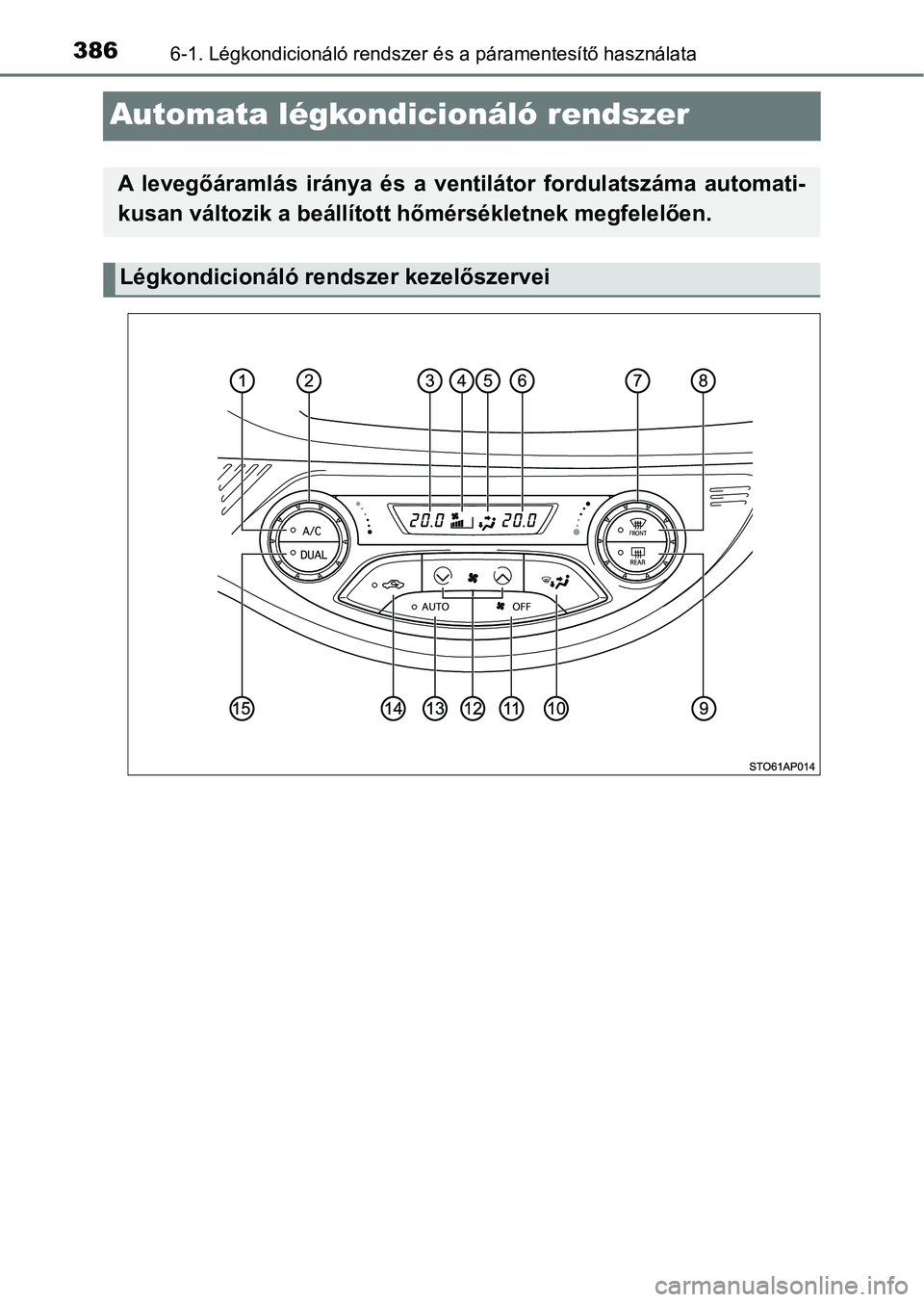 386 6-1. Légkondicionáló rendszer és a páramentesítő használata

Automata légkondicionáló rendszer

A levegőáramlás iránya és a ventilátor fordulatszáma automatikusan változik a beállított hőmérsékletnek megfelelően.

Légkondicionáló rendszer kezelőszervei

1 2 3 4 5 6 7 8

A/C
DUAL
20.0 20.0
FRONT
REAR
AUTO
OFF

15 14 13 12 11 10 9

STO61AP014

carmanualsonline.info