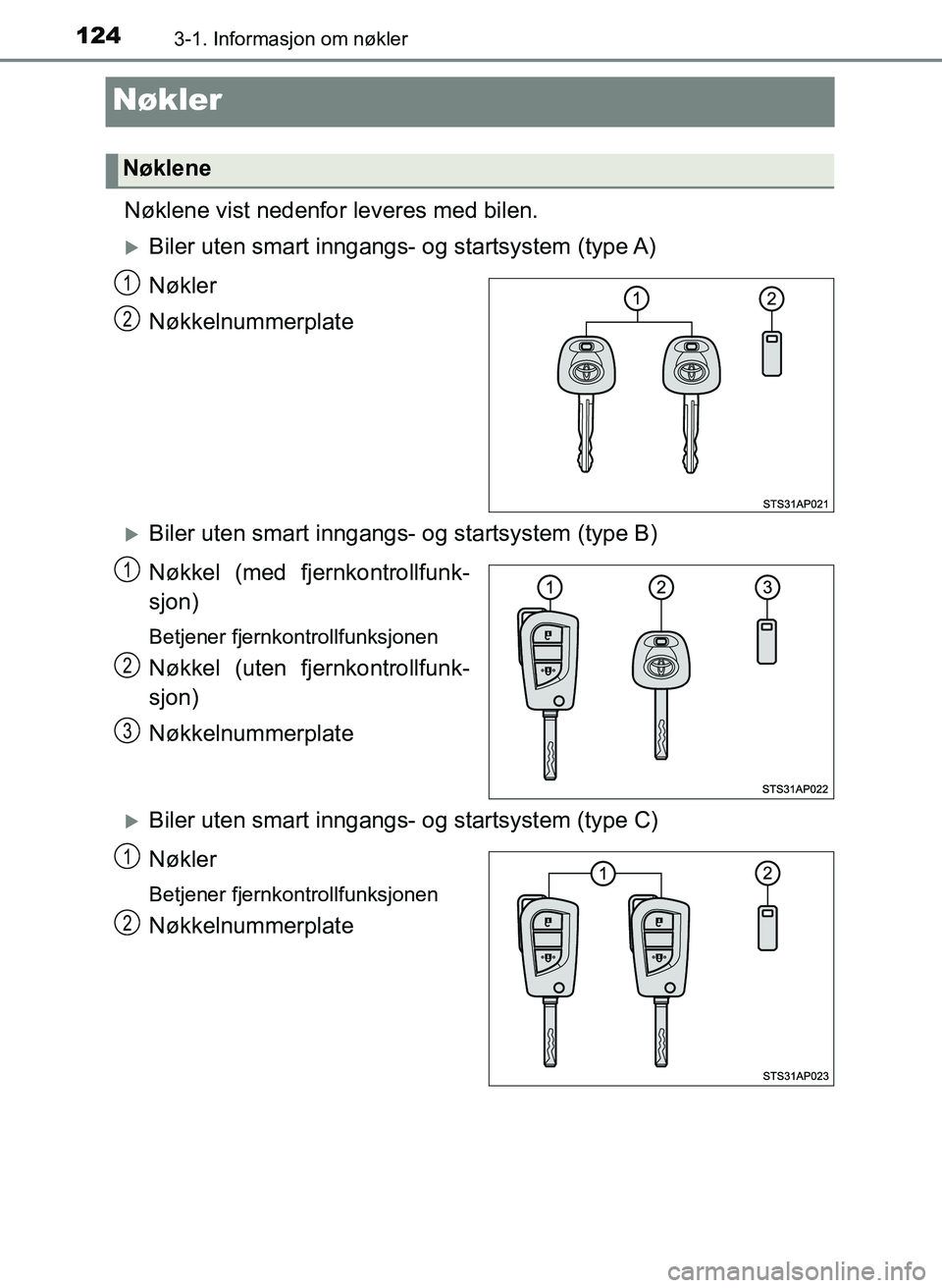 124 3-1. Informasjon om nøkler

Nøkler

Nøklene

Nøklene vist nedenfor leveres med bilen.

Biler uten smart inngangs- og startsystem (type A)

1 Nøkler

2 Nøkkelnummerplate

1 2

STS31AP021

Biler uten smart inngangs- og startsystem (type B)

1 Nøkkel (med fjernkontrollfunksjon)

Betjener fjernkontrollfunksjonen

2 Nøkkel (uten fjernkontrollfunksjon)

3 Nøkkelnummerplate

1 2 3

STS31AP022

Biler uten smart inngangs- og startsystem (type C)

1 Nøkler

Betjener fjernkontrollfunksjonen

2 Nøkkelnummerplate

1 2

STS31AP023

carmanualsonline.info