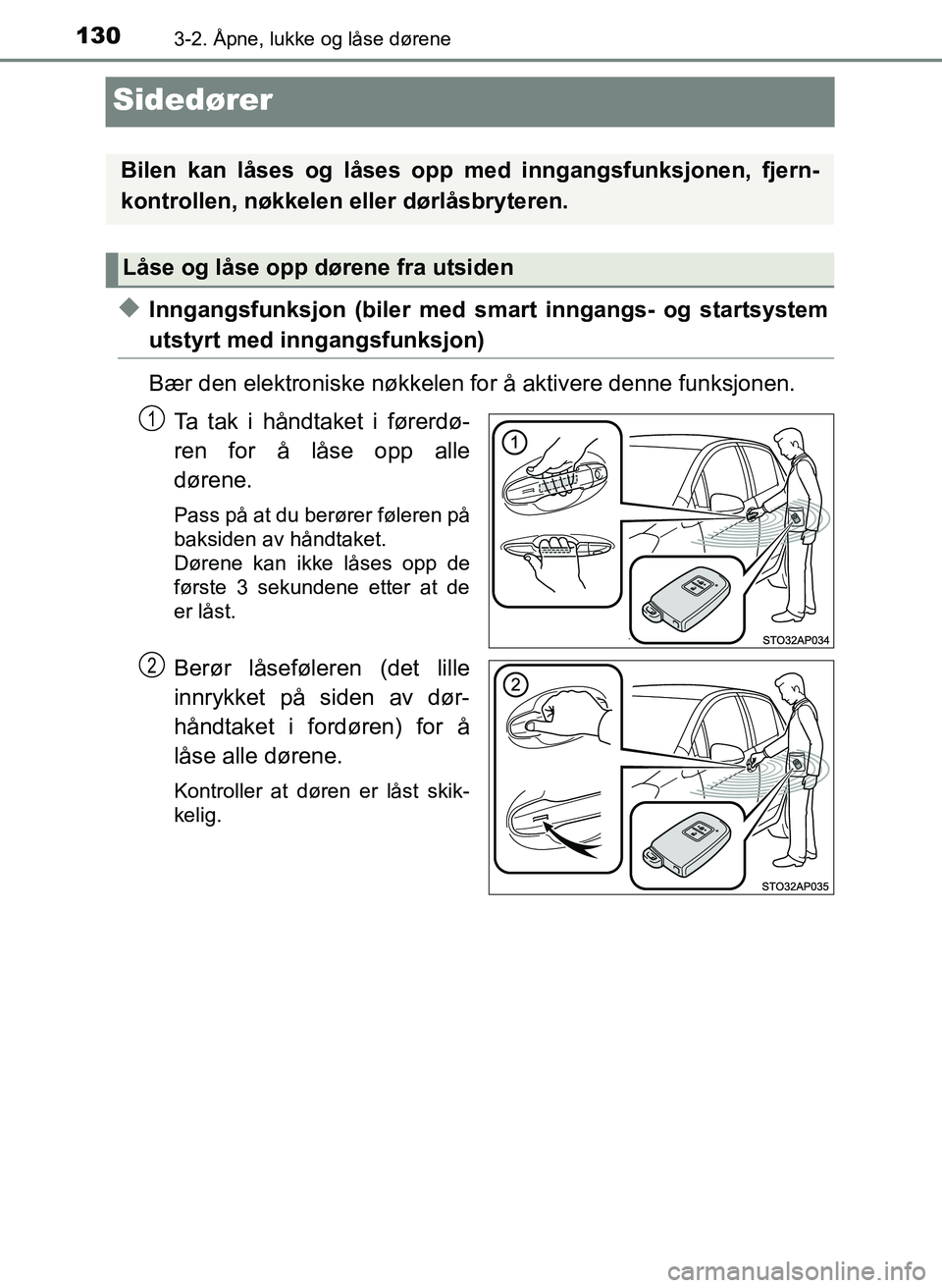 130 3-2. Åpne, lukke og låse dørene

Sidedører

Bilen kan låses og låses opp med inngangsfunksjonen, fjernkontrollen, nøkkelen eller dørlåsbryteren.

Låse og låse opp dørene fra utsiden

◆ Inngangsfunksjon (biler med smart inngangs- og startsystem utstyrt med inngangsfunksjon)

Bær den elektroniske nøkkelen for å aktivere denne funksjonen.

1 Ta tak i håndtaket i førerdøren for å låse opp alle dørene.

Pass på at du berører føleren på baksiden av håndtaket.
Dørene kan ikke låses opp de første 3 sekundene etter at de er låst.

1

STO32AP034

2 Berør låseføleren (det lille innrykket på siden av dørhåndtaket i fordøren) for å låse alle dørene.

Kontroller at døren er låst skikkelig.

2

STO32AP035

carmanualsonline.info