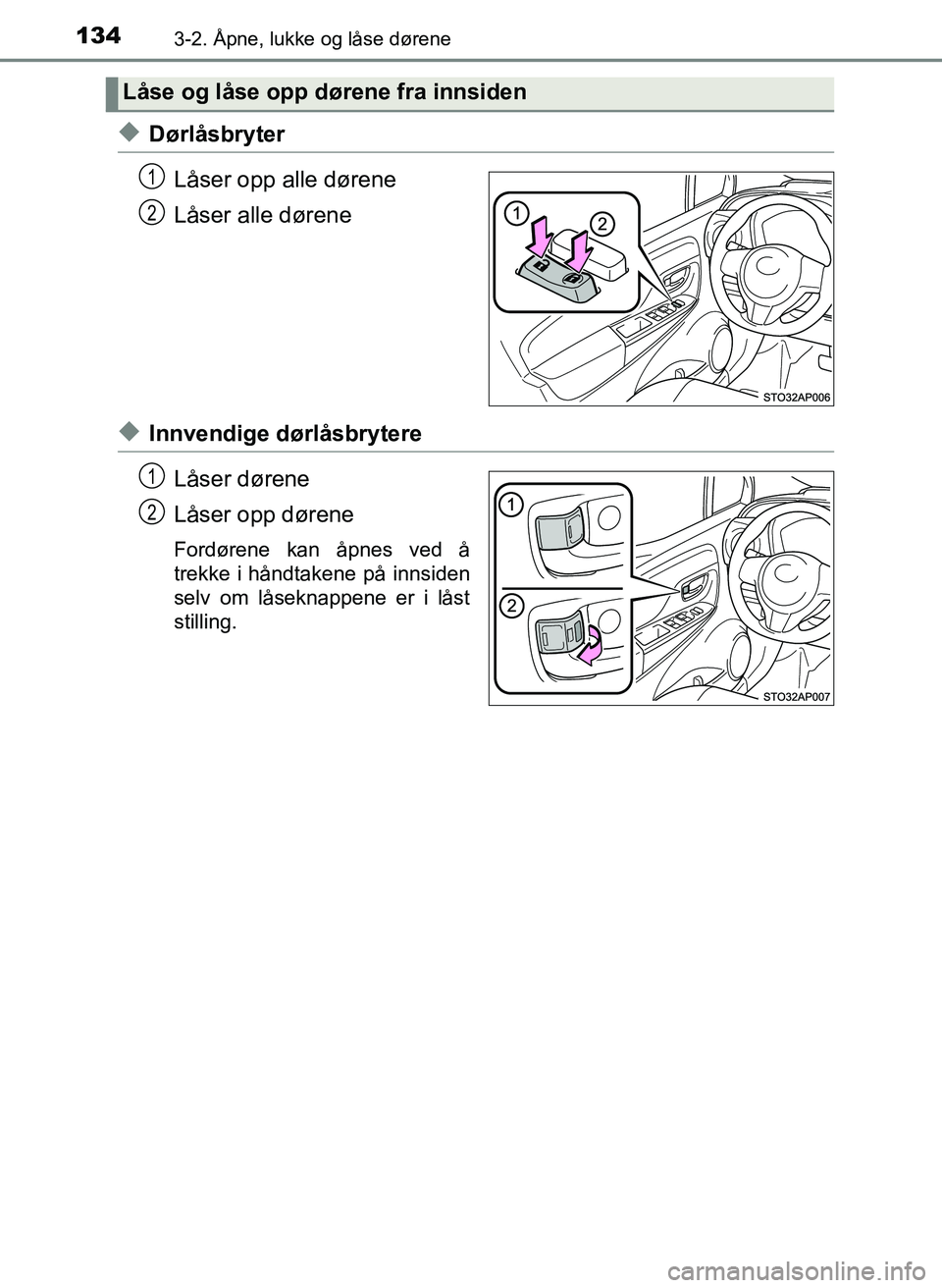 134 3-2. Åpne, lukke og låse dørene

Låse og låse opp dørene fra innsiden

◆ Dørlåsbryter

1 Låser opp alle dørene

2 Låser alle dørene

1

2

STO32AP006

◆ Innvendige dørlåsbrytere

1 Låser dørene

2 Låser opp dørene

Fordørene kan åpnes ved å trekke i håndtakene på innsiden selv om låseknappene er i låst stilling.

1

2

STO32AP007

carmanualsonline.info