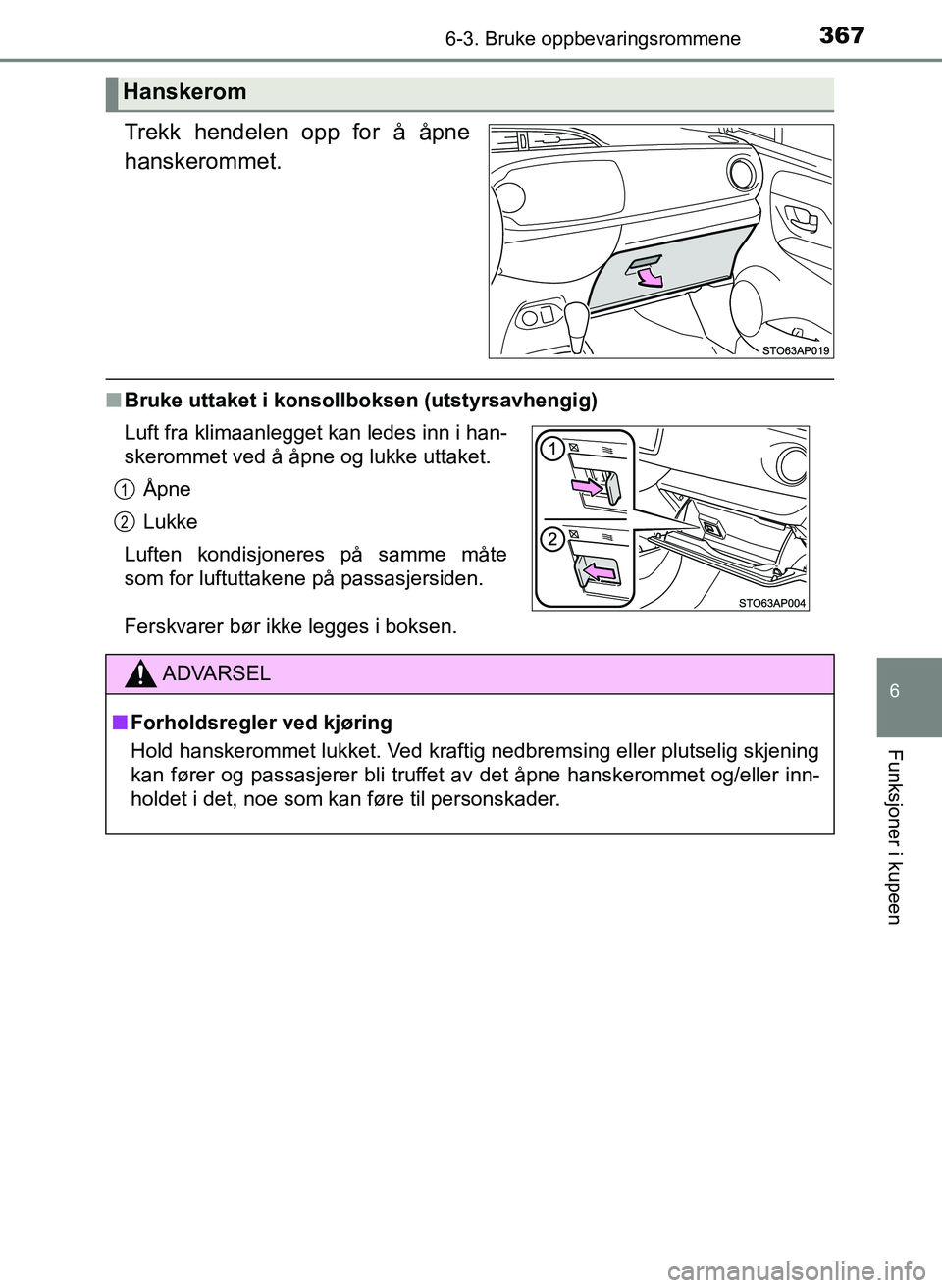 6-3. Bruke oppbevaringsrommene

367

Hanskerom

Trekk hendelen opp for å åpne hanskerommet.

STO63AP019

■ Bruke uttaket i konsollboksen (utstyrsavhengig)

Luft fra klimaanlegget kan ledes inn i hanskerommet ved å åpne og lukke uttaket.

1 Åpne

2 Lukke

Luften kondisjoneres på samme måte som for luftuttakene på passasjersiden.

Ferskvarer bør ikke legges i boksen.

1

2

STO63AP004

ADVARSEL

■ Forholdsregler ved kjøring

Hold hanskerommet lukket. Ved kraftig nedbremsing eller plutselig skjening kan fører og passasjerer bli truffet av det åpne hanskerommet og/eller innholdet i det, noe som kan føre til personskader.

6

Funksjoner i kupeen

carmanualsonline.info