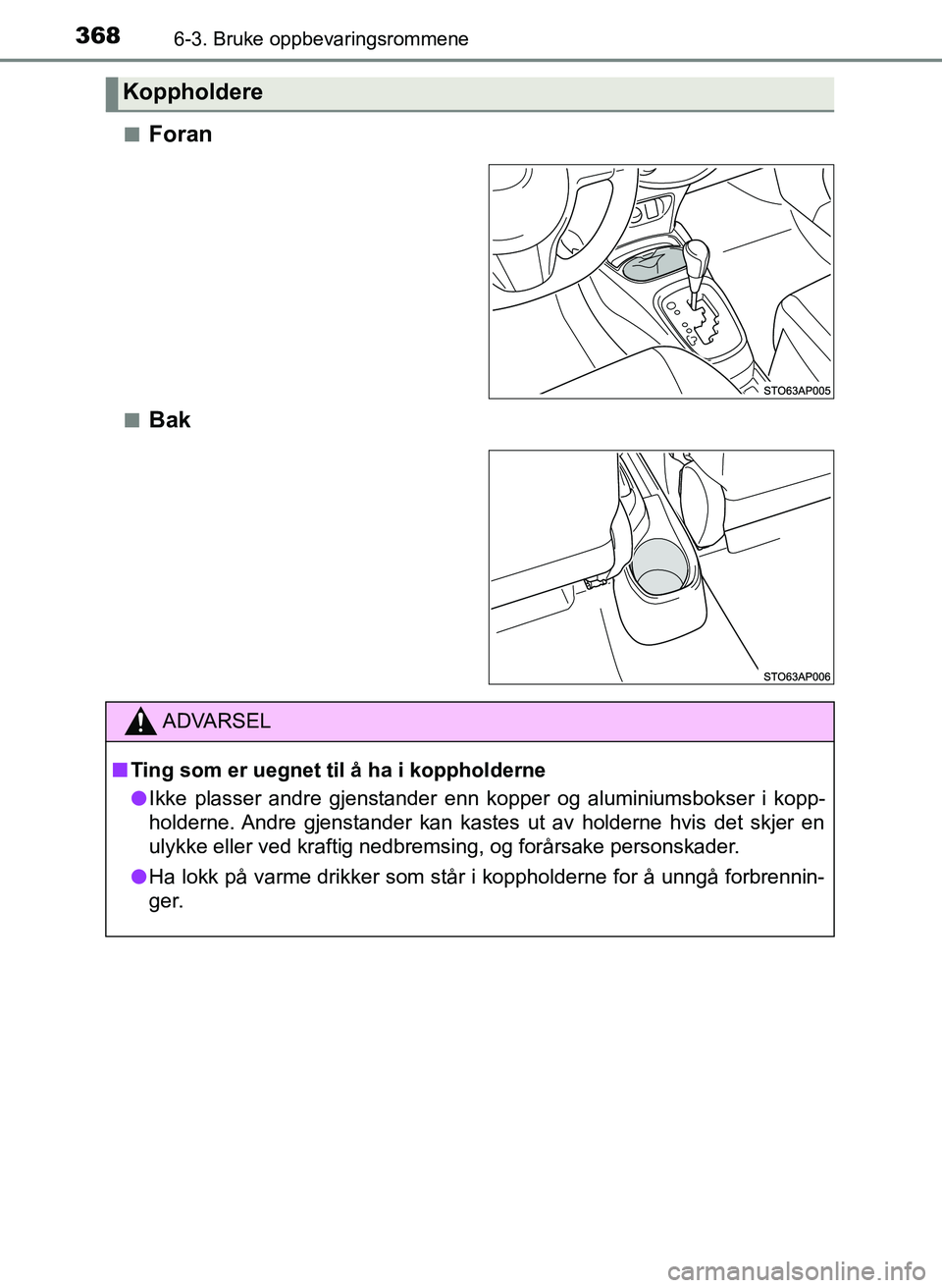 368 6-3. Bruke oppbevaringsrommene

Koppholdere

■ Foran

STO63AP005

■ Bak

STO63AP006

ADVARSEL

■ Ting som er uegnet til å ha i koppholderne

● Ikke plasser andre gjenstander enn kopper og aluminiumsbokser i koppholderne. Andre gjenstander kan kastes ut av holderne hvis det skjer en ulykke eller ved kraftig nedbremsing, og forårsake personskader.

● Ha lokk på varme drikker som står i koppholderne for å unngå forbrenninger.

carmanualsonline.info