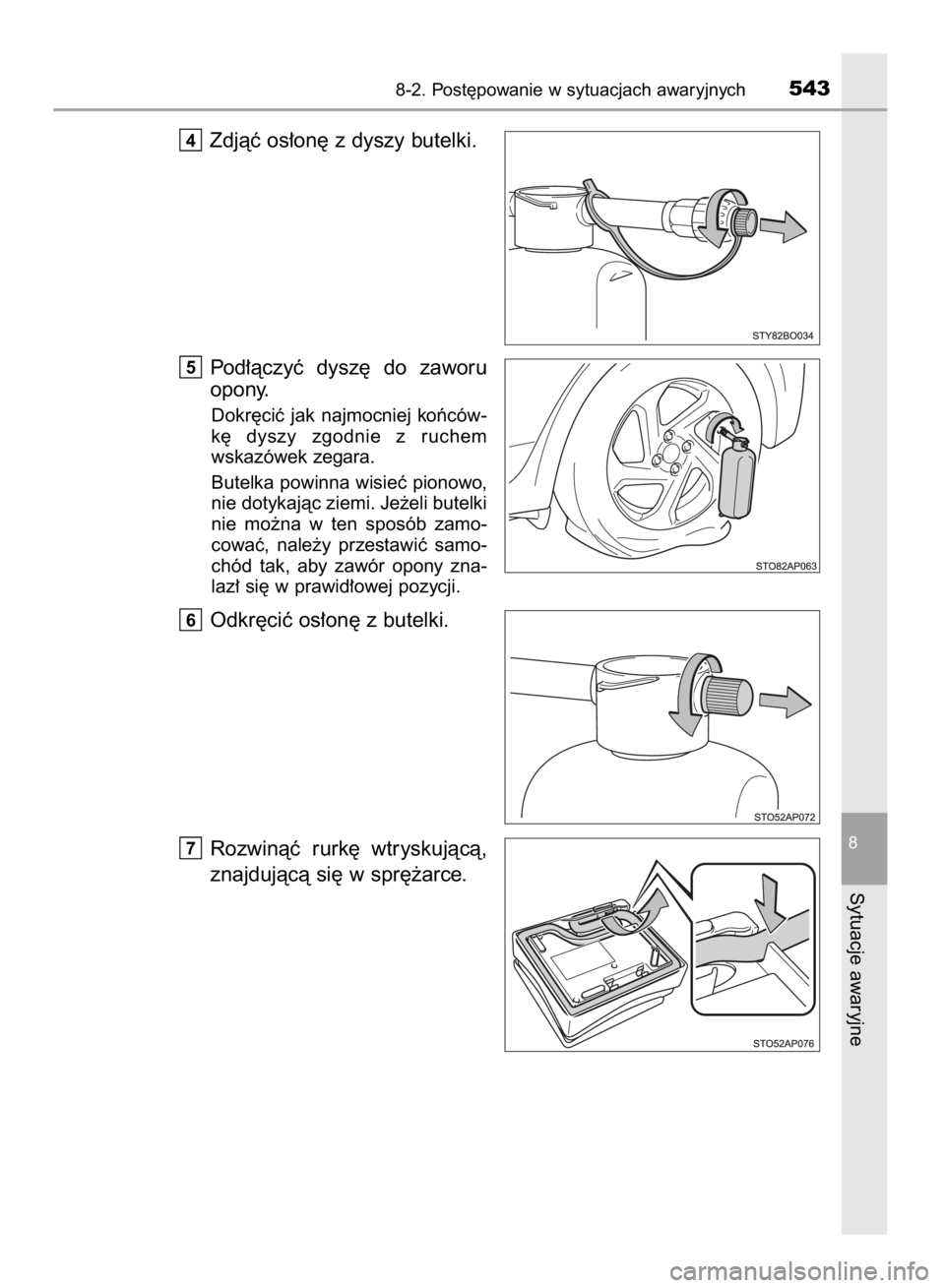 8-2. Postępowanie w sytuacjach awaryjnych 543

4 Zdjąć osłonę z dyszy butelki.

STY82BO034

5 Podłączyć dyszę do zaworu opony.

Dokręcić jak najmocniej końcówkę dyszy zgodnie z ruchem wskazówek zegara.

Butelka powinna wisieć pionowo, nie dotykając ziemi. Jeżeli butelki nie można w ten sposób zamocować, należy przestawić samochód tak, aby zawór opony znalazł się w prawidłowej pozycji.

STO82AP063

6 Odkręcić osłonę z butelki.

STO52AP072

7 Rozwinąć rurkę wtryskującą, znajdującą się w sprężarce.

STO52AP076

8

Sytuacje awaryjne

carmanualsonline.info