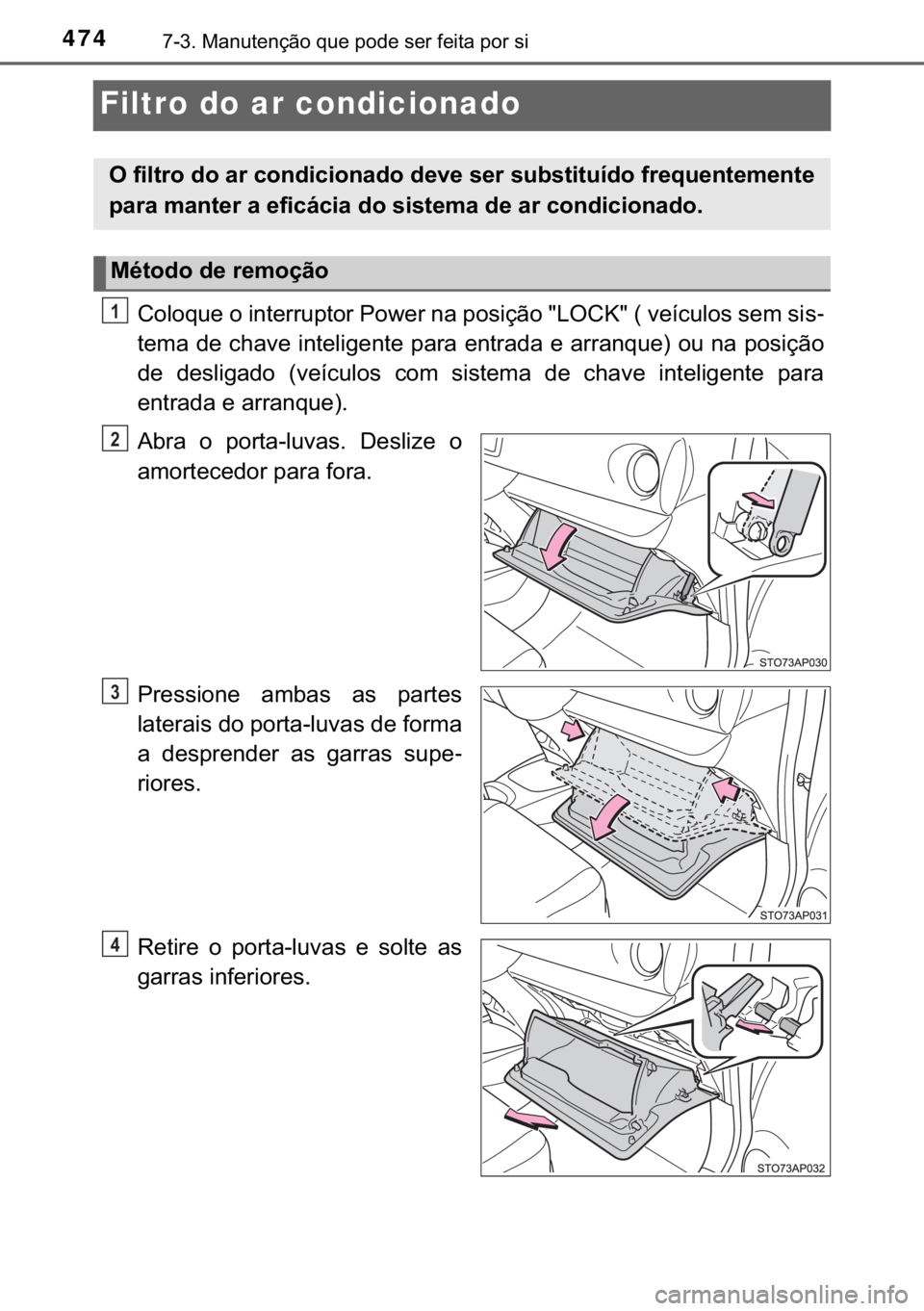 474 7-3. Manutenção que pode ser feita por si

Filtro do ar condicionado

O filtro do ar condicionado deve ser substituído frequentemente para manter a eficácia do sistema de ar condicionado.

Método de remoção

1 Coloque o interruptor Power na posição "LOCK" ( veículos sem sistema de chave inteligente para entrada e arranque) ou na posição de desligado (veículos com sistema de chave inteligente para entrada e arranque).

2 Abra o porta-luvas. Deslize o amortecedor para fora.

STO73AP030

3 Pressione ambas as partes laterais do porta-luvas de forma a desprender as garras superiores.

STO73AP031

4 Retire o porta-luvas e solte as garras inferiores.

STO73AP032

carmanualsonline.info