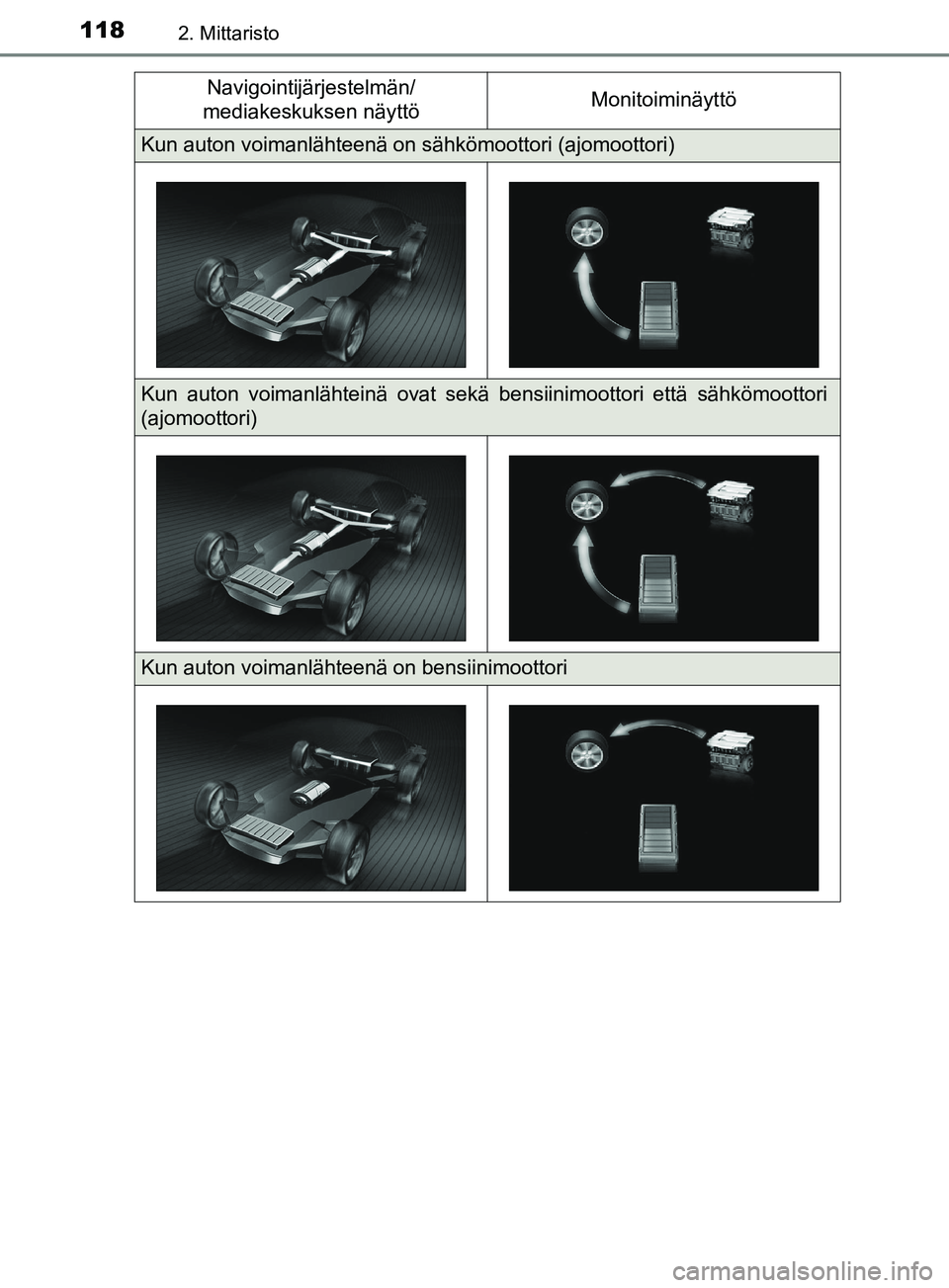 118 2. Mittaristo

| Navigointijärjestelmän/ mediakeskuksen näyttö | Monitoiminäyttö |
|---|---|
| Kun auton voimanlähteenä on sähkömoottori (ajomoottori) | |
| | |
| Kun auton voimanlähteinä ovat sekä bensiinimoottori että sähkömoottori (ajomoottori) | |
| | |
| Kun auton voimanlähteenä on bensiinimoottori | |
| | |

carmanualsonline.info