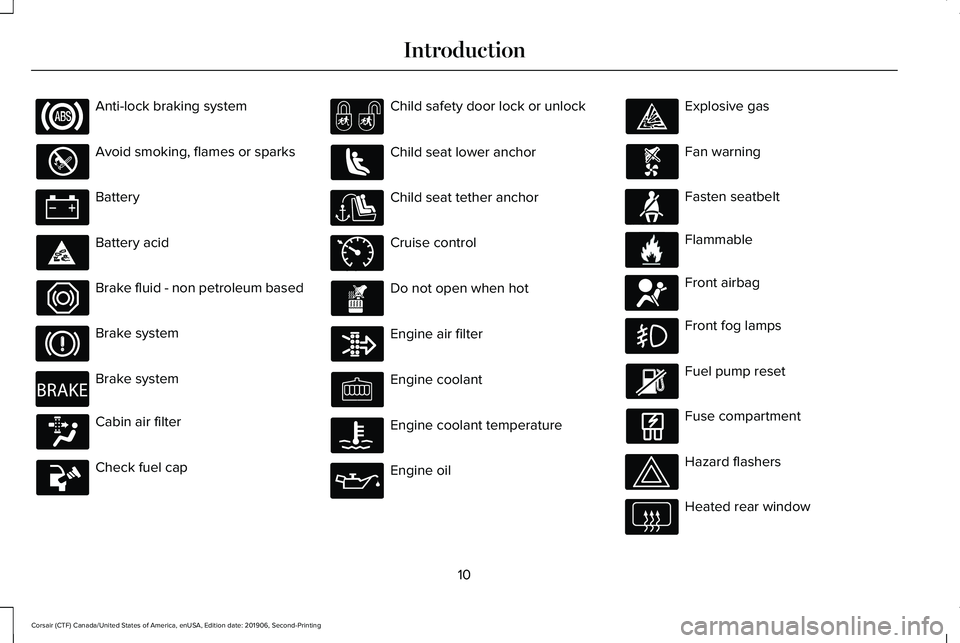 Introduction

ABS Anti-lock braking system

Avoid smoking, flames or sparks

Battery

Battery acid

Brake fluid - non petroleum based

Brake system

BRAKE Brake system

Cabin air filter

Check fuel cap

Child safety door lock or unlock

Child seat lower anchor

Child seat tether anchor

Cruise control

Do not open when hot

Engine air filter

Engine coolant

Engine coolant temperature

Engine oil

Explosive gas

Fan warning

Fasten seatbelt

Flammable

Front airbag

Front fog lamps

Fuel pump reset

Fuse compartment

Hazard flashers

Heated rear window

10

Corsair (CTF) Canada/United States of America, enUSA, Edition date: 201906, Second-Printing

carmanualsonline.info