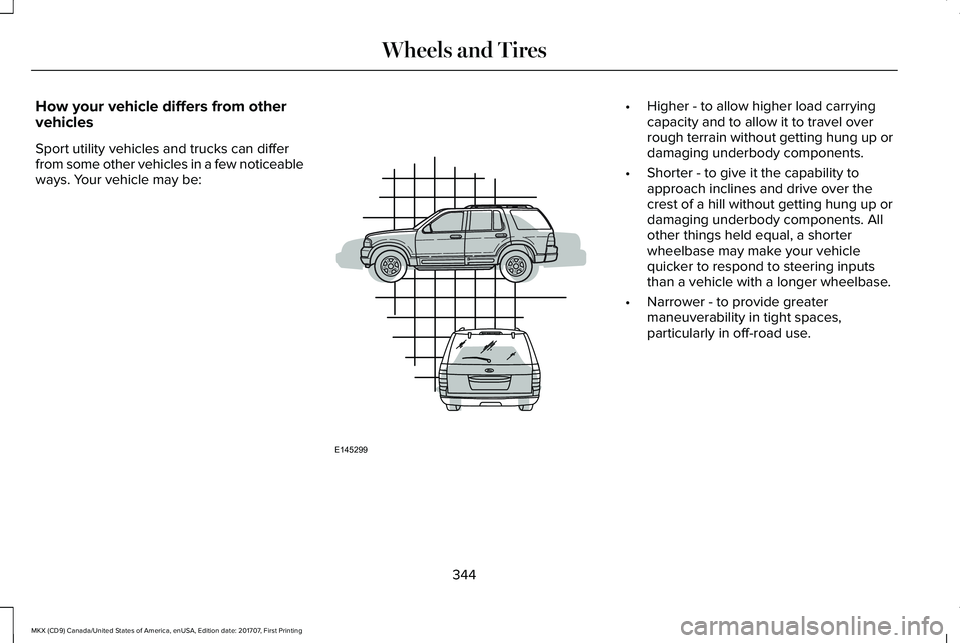 Wheels and Tires

How your vehicle differs from other vehicles

Sport utility vehicles and trucks can differ from some other vehicles in a few noticeable ways. Your vehicle may be:

E145299

• Higher - to allow higher load carrying capacity and to allow it to travel over rough terrain without getting hung up or damaging underbody components.

• Shorter - to give it the capability to approach inclines and drive over the crest of a hill without getting hung up or damaging underbody components. All other things held equal, a shorter wheelbase may make your vehicle quicker to respond to steering inputs than a vehicle with a longer wheelbase.

• Narrower - to provide greater maneuverability in tight spaces, particularly in off-road use.

344

MKX (CD9) Canada/United States of America, enUSA, Edition date: 201707, First Printing

carmanualsonline.info