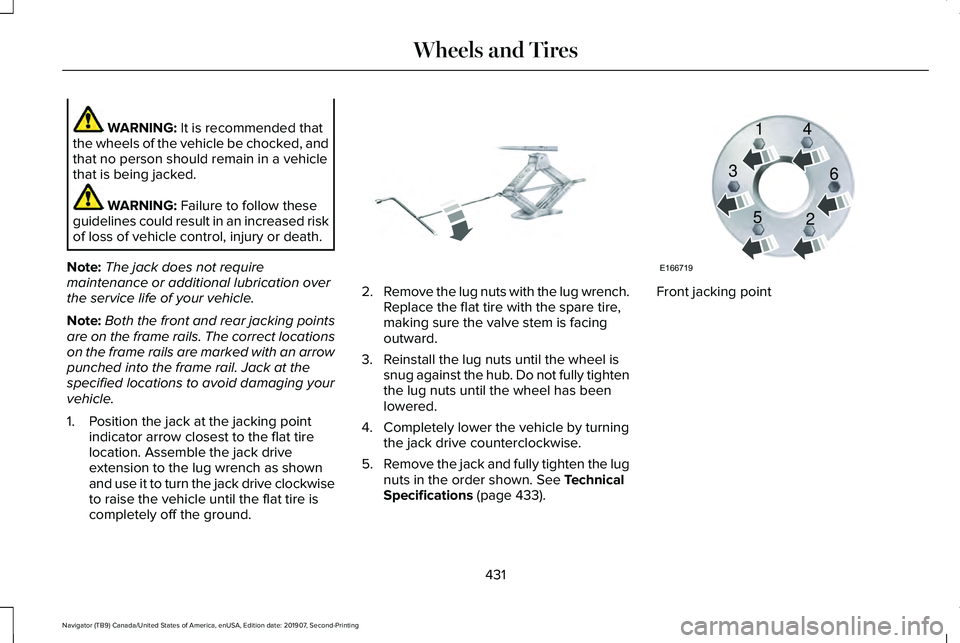 Wheels and Tires

WARNING: It is recommended that the wheels of the vehicle be chocked, and that no person should remain in a vehicle that is being jacked.

WARNING: Failure to follow these guidelines could result in an increased risk of loss of vehicle control, injury or death.

Note: The jack does not require maintenance or additional lubrication over the service life of your vehicle.

Note: Both the front and rear jacking points are on the frame rails. The correct locations on the frame rails are marked with an arrow punched into the frame rail. Jack at the specified locations to avoid damaging your vehicle.

1. Position the jack at the jacking point indicator arrow closest to the flat tire location. Assemble the jack drive extension to the lug wrench as shown and use it to turn the jack drive clockwise to raise the vehicle until the flat tire is completely off the ground.

2. Remove the lug nuts with the lug wrench. Replace the flat tire with the spare tire, making sure the valve stem is facing outward.

3. Reinstall the lug nuts until the wheel is snug against the hub. Do not fully tighten the lug nuts until the wheel has been lowered.

4. Completely lower the vehicle by turning the jack drive counterclockwise.

5. Remove the jack and fully tighten the lug nuts in the order shown. See Technical Specifications (page 433).

1
4
3
6
5
2
E166719

Front jacking point

431

Navigator (TB9) Canada/United States of America, enUSA, Edition date: 201907, Second-Printing

carmanualsonline.info