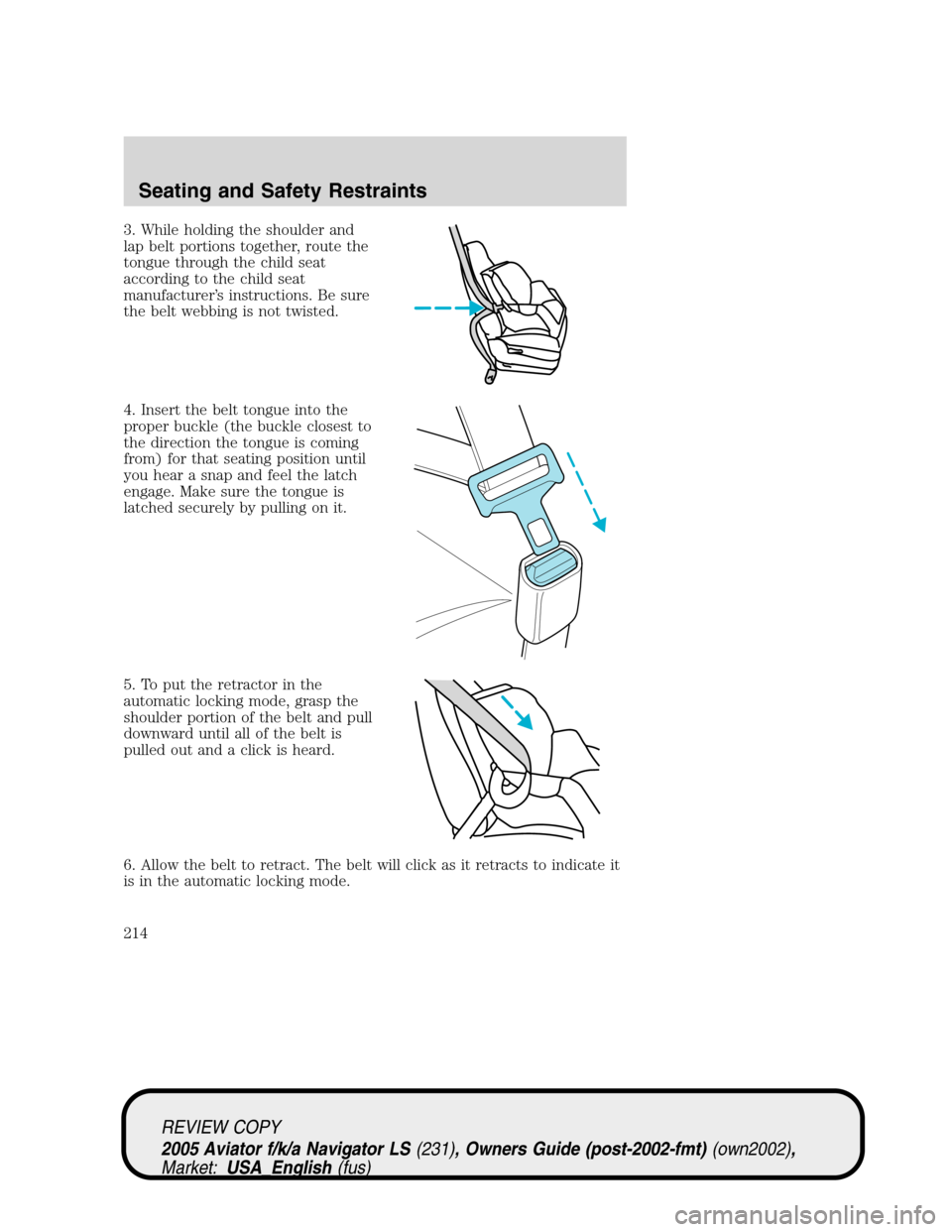 Seating and Safety Restraints

3. While holding the shoulder and lap belt portions together, route the tongue through the child seat according to the child seat manufacturer's instructions. Be sure the belt webbing is not twisted.

4. Insert the belt tongue into the proper buckle (the buckle closest to the direction the tongue is coming from) for that seating position until you hear a snap and feel the latch engage. Make sure the tongue is latched securely by pulling on it.

5. To put the retractor in the automatic locking mode, grasp the shoulder portion of the belt and pull downward until all of the belt is pulled out and a click is heard.

6. Allow the belt to retract. The belt will click as it retracts to indicate it is in the automatic locking mode.

214

REVIEW COPY
2005 Aviator f/k/a Navigator LS (231), Owners Guide (post-2002-fmt) (own2002), Market: USA_English (fus)

carmanualsonline.info