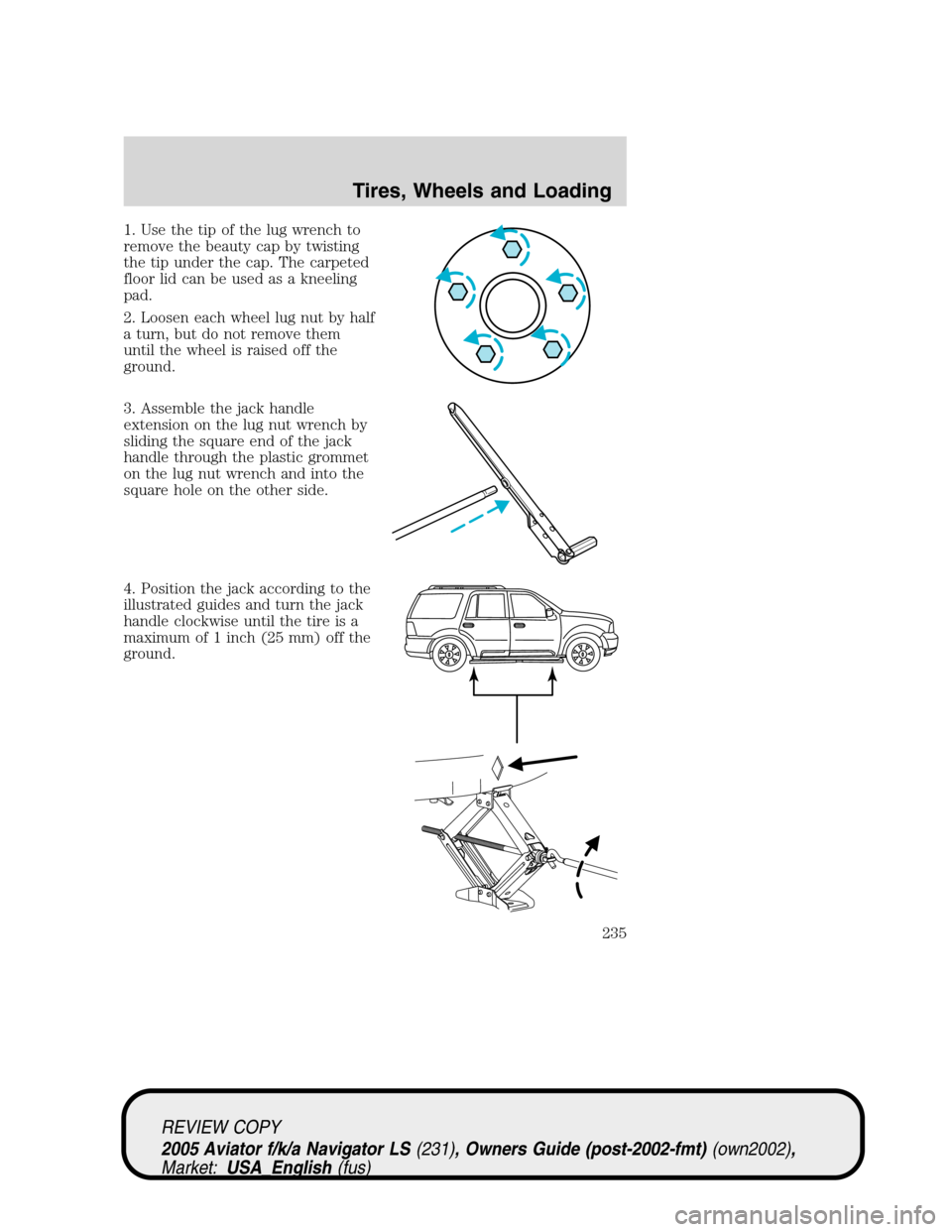 Tires, Wheels and Loading

1. Use the tip of the lug wrench to remove the beauty cap by twisting the tip under the cap. The carpeted floor lid can be used as a kneeling pad.

2. Loosen each wheel lug nut by half a turn, but do not remove them until the wheel is raised off the ground.

3. Assemble the jack handle extension on the lug nut wrench by sliding the square end of the jack handle through the plastic grommet on the lug nut wrench and into the square hole on the other side.

4. Position the jack according to the illustrated guides and turn the jack handle clockwise until the tire is a maximum of 1 inch (25 mm) off the ground.

235

REVIEW COPY
2005 Aviator f/k/a Navigator LS (231), Owners Guide (post-2002-fmt) (own2002), Market: USA_English (fus)

carmanualsonline.info