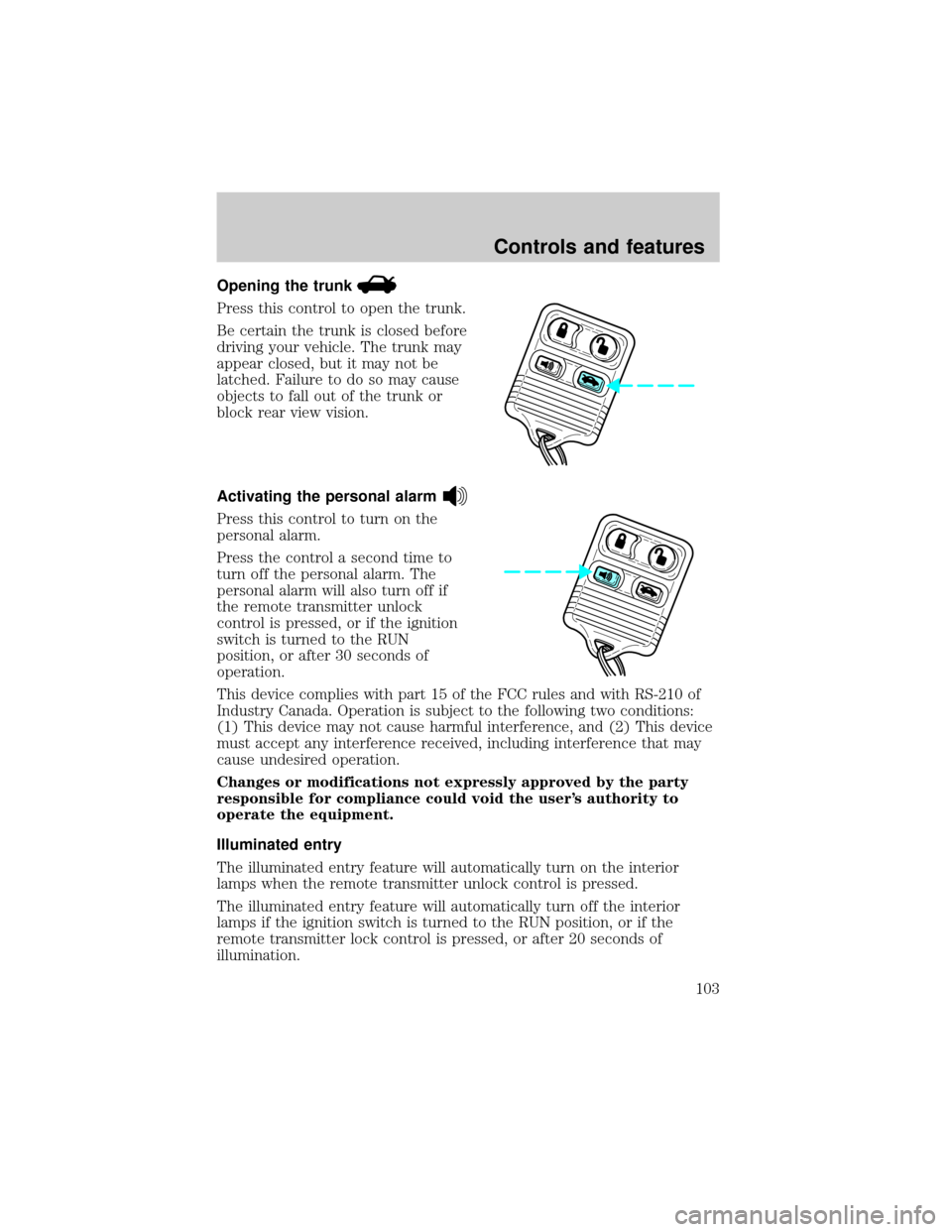 Controls and features

Opening the trunk

Press this control to open the trunk.

Be certain the trunk is closed before driving your vehicle. The trunk may appear closed, but it may not be latched. Failure to do so may cause objects to fall out of the trunk or block rear view vision.

Activating the personal alarm

Press this control to turn on the personal alarm.

Press the control a second time to turn off the personal alarm. The personal alarm will also turn off if the remote transmitter unlock control is pressed, or if the ignition switch is turned to the RUN position, or after 30 seconds of operation.

This device complies with part 15 of the FCC rules and with RS-210 of Industry Canada. Operation is subject to the following two conditions: (1) This device may not cause harmful interference, and (2) This device must accept any interference received, including interference that may cause undesired operation.

Changes or modifications not expressly approved by the party responsible for compliance could void the user's authority to operate the equipment.

Illuminated entry

The illuminated entry feature will automatically turn on the interior lamps when the remote transmitter unlock control is pressed.

The illuminated entry feature will automatically turn off the interior lamps if the ignition switch is turned to the RUN position, or if the remote transmitter lock control is pressed, or after 20 seconds of illumination.

103

carmanualsonline.info