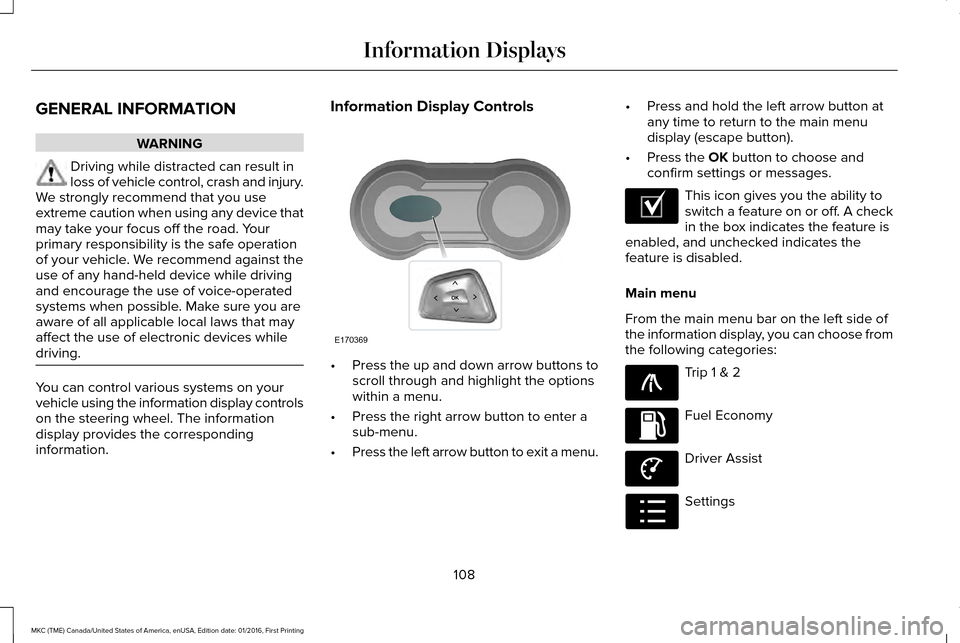 Information Displays

GENERAL INFORMATION

WARNING

Driving while distracted can result in loss of vehicle control, crash and injury. We strongly recommend that you use extreme caution when using any device that may take your focus off the road. Your primary responsibility is the safe operation of your vehicle. We recommend against the use of any hand-held device while driving and encourage the use of voice-operated systems when possible. Make sure you are aware of all applicable local laws that may affect the use of electronic devices while driving.

You can control various systems on your vehicle using the information display controls on the steering wheel. The information display provides the corresponding information.

Information Display Controls

OK

E170369

• Press the up and down arrow buttons to scroll through and highlight the options within a menu.

• Press the right arrow button to enter a sub-menu.

• Press the left arrow button to exit a menu.

• Press and hold the left arrow button at any time to return to the main menu display (escape button).

• Press the OK button to choose and confirm settings or messages.

This icon gives you the ability to switch a feature on or off. A check in the box indicates the feature is enabled, and unchecked indicates the feature is disabled.

Main menu

From the main menu bar on the left side of the information display, you can choose from the following categories:

Trip 1 & 2

Fuel Economy

Driver Assist

Settings

108

MKC (TME) Canada/United States of America, enUSA, Edition date: 01/2016, First Printing

carmanualsonline.info