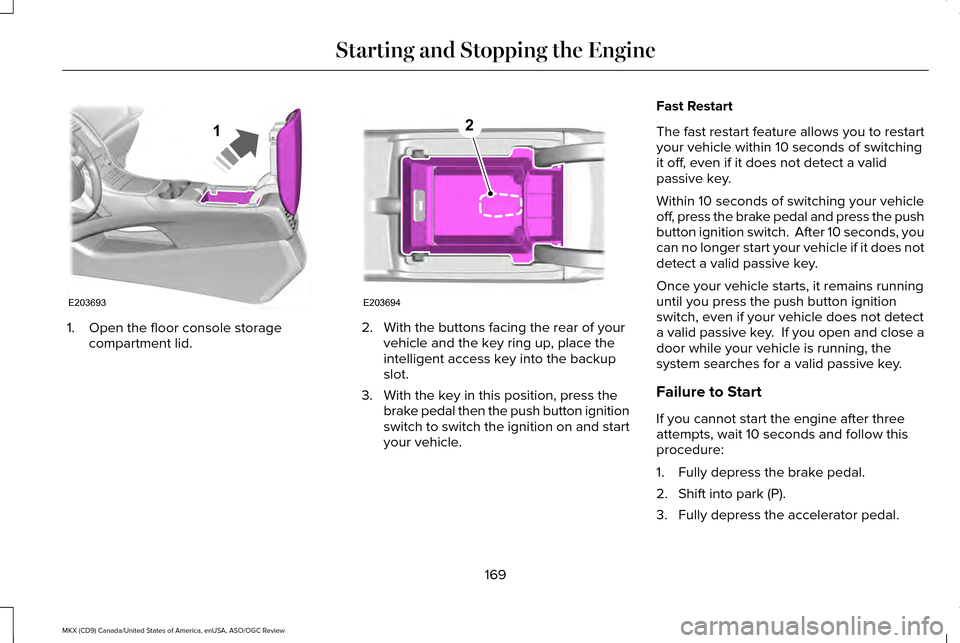 Starting and Stopping the Engine

1

E203693

1. Open the floor console storage compartment lid.

2

E203694

2. With the buttons facing the rear of your vehicle and the key ring up, place the intelligent access key into the backup slot.

3. With the key in this position, press the brake pedal then the push button ignition switch to switch the ignition on and start your vehicle.

Fast Restart

The fast restart feature allows you to restart your vehicle within 10 seconds of switching it off, even if it does not detect a valid passive key.

Within 10 seconds of switching your vehicle off, press the brake pedal and press the push button ignition switch. After 10 seconds, you can no longer start your vehicle if it does not detect a valid passive key.

Once your vehicle starts, it remains running until you press the push button ignition switch, even if your vehicle does not detect a valid passive key. If you open and close a door while your vehicle is running, the system searches for a valid passive key.

Failure to Start

If you cannot start the engine after three attempts, wait 10 seconds and follow this procedure:

1. Fully depress the brake pedal.

2. Shift into park (P).

3. Fully depress the accelerator pedal.

169

MKX (CD9) Canada/United States of America, enUSA, ASO/OGC Review

carmanualsonline.info