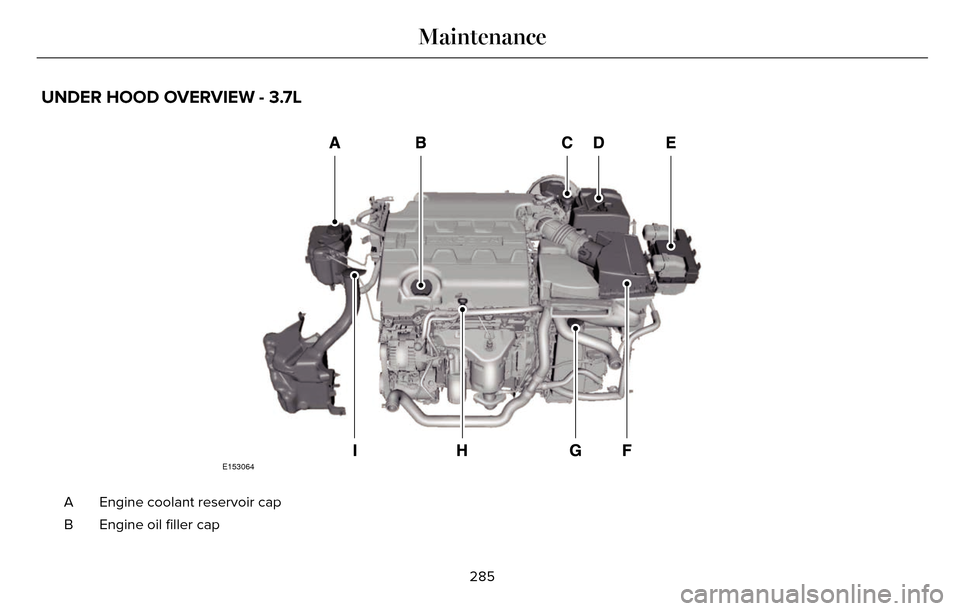 Maintenance

UNDER HOOD OVERVIEW - 3.7L

A B C D E

I H G F

E153064

A Engine coolant reservoir cap

B Engine oil filler cap

285

carmanualsonline.info