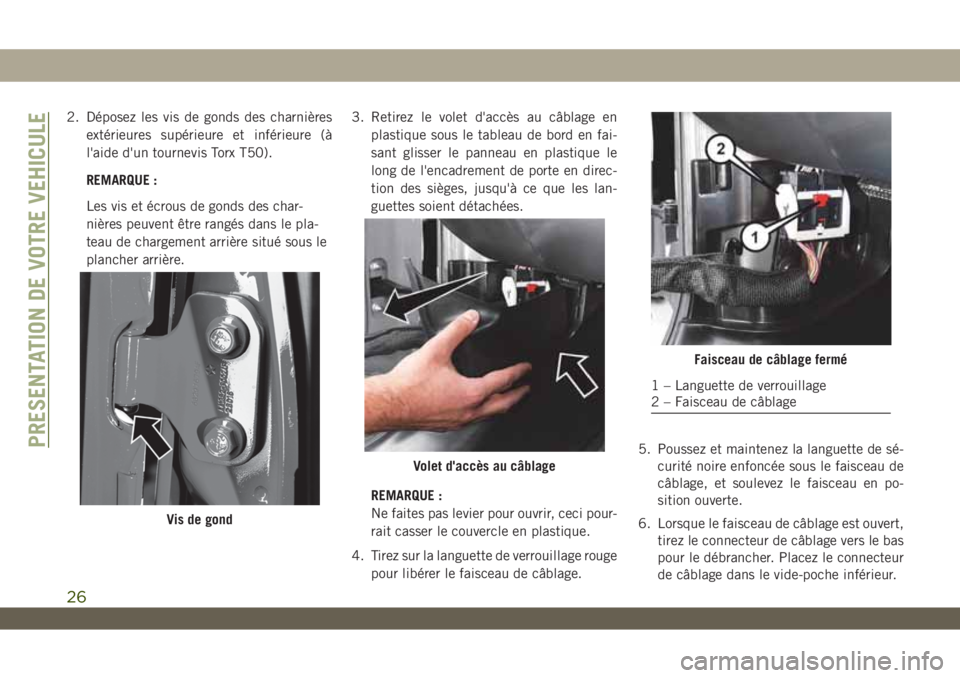 PRESENTATION DE VOTRE VEHICULE

2. Déposez les vis de gonds des charnières extérieures supérieure et inférieure (à l'aide d'un tournevis Torx T50).

REMARQUE :

Les vis et écrous de gonds des charnières peuvent être rangés dans le plateau de chargement arrière situé sous le plancher arrière.

Vis de gond

3. Retirez le volet d'accès au câblage en plastique sous le tableau de bord en faisant glisser le panneau en plastique le long de l'encadrement de porte en direction des sièges, jusqu'à ce que les languettes soient détachées.

Volet d'accès au câblage

REMARQUE :
Ne faites pas levier pour ouvrir, ceci pourrait casser le couvercle en plastique.

4. Tirez sur la languette de verrouillage rouge pour libérer le faisceau de câblage.

2
1

Faisceau de câblage fermé

1 – Languette de verrouillage
2 – Faisceau de câblage

5. Poussez et maintenez la languette de sécurité noire enfoncée sous le faisceau de câblage, et soulevez le faisceau en position ouverte.

6. Lorsque le faisceau de câblage est ouvert, tirez le connecteur de câblage vers le bas pour le débrancher. Placez le connecteur de câblage dans le vide-poche inférieur.

26

carmanualsonline.info