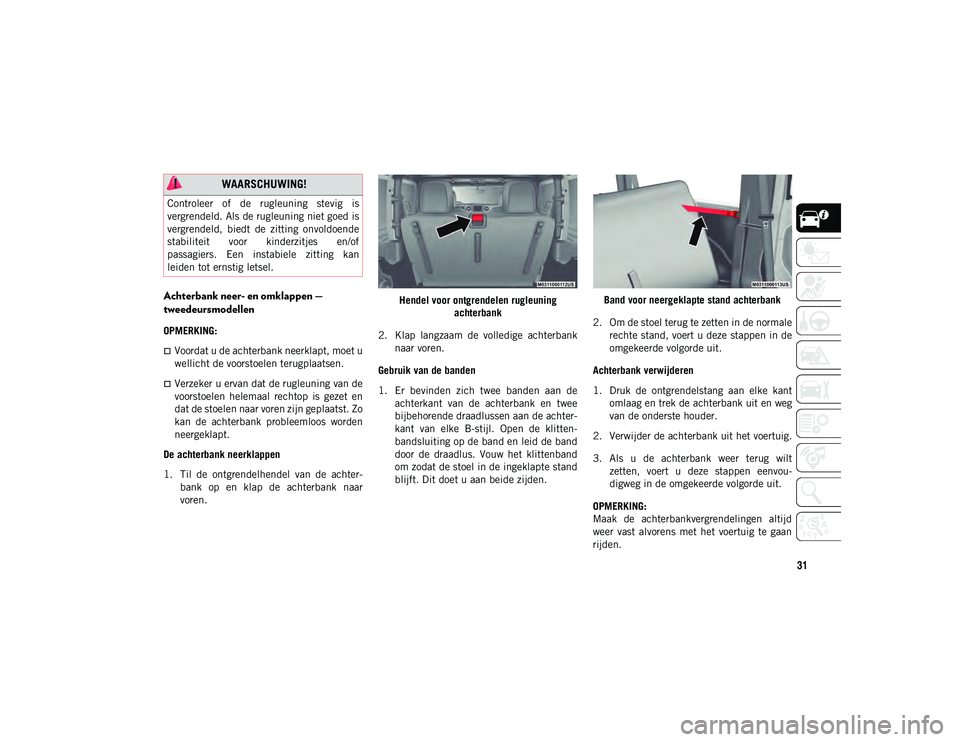 WAARSCHUWING!

Controleer of de rugleuning stevig is vergrendeld. Als de rugleuning niet goed is vergrendeld, biedt de zitting onvoldoende stabiliteit voor kinderzitjes en/of passagiers. Een instabiele zitting kan leiden tot ernstig letsel.

Achterbank neer- en omklappen — tweedeursmodellen

OPMERKING:

Voordat u de achterbank neerklapt, moet u wellicht de voorstoelen terugplaatsen.

Verzeker u ervan dat de rugleuning van de voorstoelen helemaal rechtop is gezet en dat de stoelen naar voren zijn geplaatst. Zo kan de achterbank probleemloos worden neergeklapt.

De achterbank neerklappen

1. Til de ontgrendelhendel van de achterbank op en klap de achterbank naar voren.

M0311000112US

Hendel voor ontgrendelen rugleuning achterbank

2. Klap langzaam de volledige achterbank naar voren.

Gebruik van de banden

1. Er bevinden zich twee banden aan de achterkant van de achterbank en twee bijbehorende draadlussen aan de achterkant van elke B-stijl. Open de klittenbandsluiting op de band en leid de band door de draadlus. Vouw het klittenband om zodat de stoel in de ingeklapte stand blijft. Dit doet u aan beide zijden.

M0311000113US

Band voor neergeklapte stand achterbank

2. Om de stoel terug te zetten in de normale rechte stand, voert u deze stappen in de omgekeerde volgorde uit.

Achterbank verwijderen

1. Druk de ontgrendelstang aan elke kant omlaag en trek de achterbank uit en weg van de onderste houder.

2. Verwijder de achterbank uit het voertuig.

3. Als u de achterbank weer terug wilt zetten, voert u deze stappen eenvoudigweg in de omgekeerde volgorde uit.

OPMERKING:
Maak de achterbankvergrendelingen altijd weer vast alvorens met het voertuig te gaan rijden.

31

carmanualsonline.info