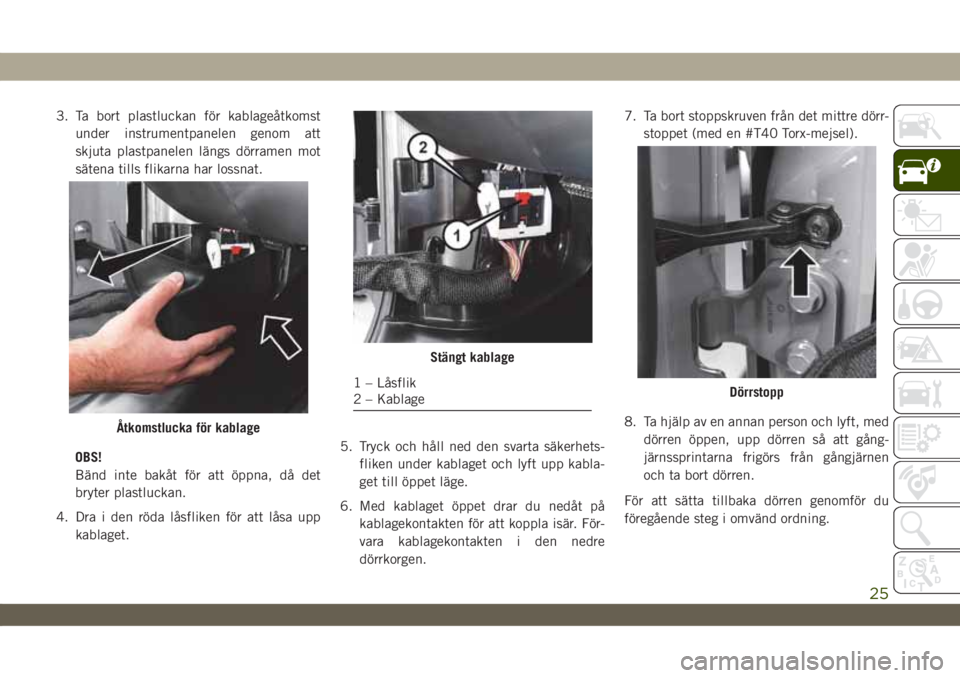 3. Ta bort plastluckan för kablageåtkomst under instrumentpanelen genom att skjuta plastpanelen längs dörramen mot sätena tills flikarna har lossnat.

Åtkomstlucka för kablage

OBS!
Bänd inte bakåt för att öppna, då det bryter plastluckan.

4. Dra i den röda låsfliken för att låsa upp kablaget.

2
1

Stängt kablage

1 – Låsflik
2 – Kablage

5. Tryck och håll ned den svarta säkerhetsfliken under kablaget och lyft upp kablaget till öppet läge.

6. Med kablaget öppet drar du nedåt på kablagekontakten för att koppla isär. Förvara kablagekontakten i den nedre dörrkorgen.

7. Ta bort stoppskruven från det mittre dörrstoppet (med en #T40 Torx-mejsel).

Dörrstopp

8. Ta hjälp av en annan person och lyft, med dörren öppen, upp dörren så att gångjärnssprintarna frigörs från gångjärnen och ta bort dörren.

För att sätta tillbaka dörren genomför du föregående steg i omvänd ordning.

25

carmanualsonline.info