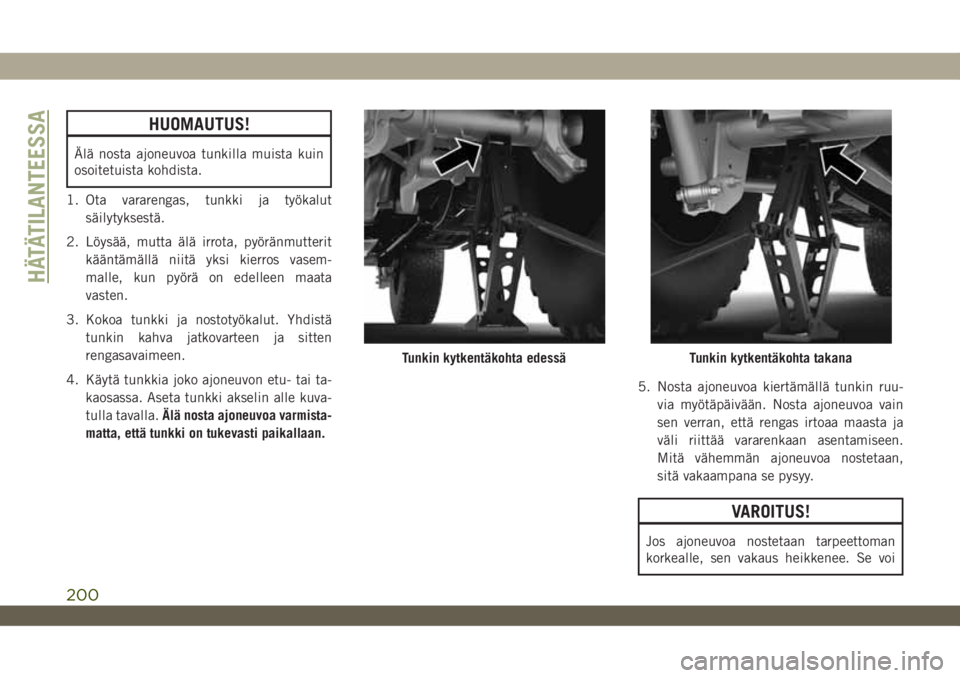 HÄTÄTILANTEESSA

HUOMAUTUS!

Älä nosta ajoneuvoa tunkilla muista kuin osoitetuista kohdista.

1. Ota vararengas, tunkki ja työkalut säilytyksestä.

2. Löysää, mutta älä irrota, pyöränmutterit kääntämällä niitä yksi kierros vasemmalle, kun pyörä on edelleen maata vasten.

3. Kokoa tunkki ja nostotyökalut. Yhdistä tunkin kahva jatkovarteen ja sitten rengasavaimeen.

4. Käytä tunkkia joko ajoneuvon etu- tai takaosassa. Aseta tunkki akselin alle kuvatulla tavalla. Älä nosta ajoneuvoa varmistamatta, että tunkki on tukevasti paikallaan.

Tunkin kytkentäkohta edessä

Tunkin kytkentäkohta takana

5. Nosta ajoneuvoa kiertämällä tunkin ruuvia myötäpäivään. Nosta ajoneuvoa vain sen verran, että rengas irtoaa maasta ja väli riittää vararenkaan asentamiseen. Mitä vähemmän ajoneuvoa nostetaan, sitä vakaampana se pysyy.

VAROITUS!

Jos ajoneuvoa nostetaan tarpeettoman korkealle, sen vakaus heikkenee. Se voi

200

carmanualsonline.info