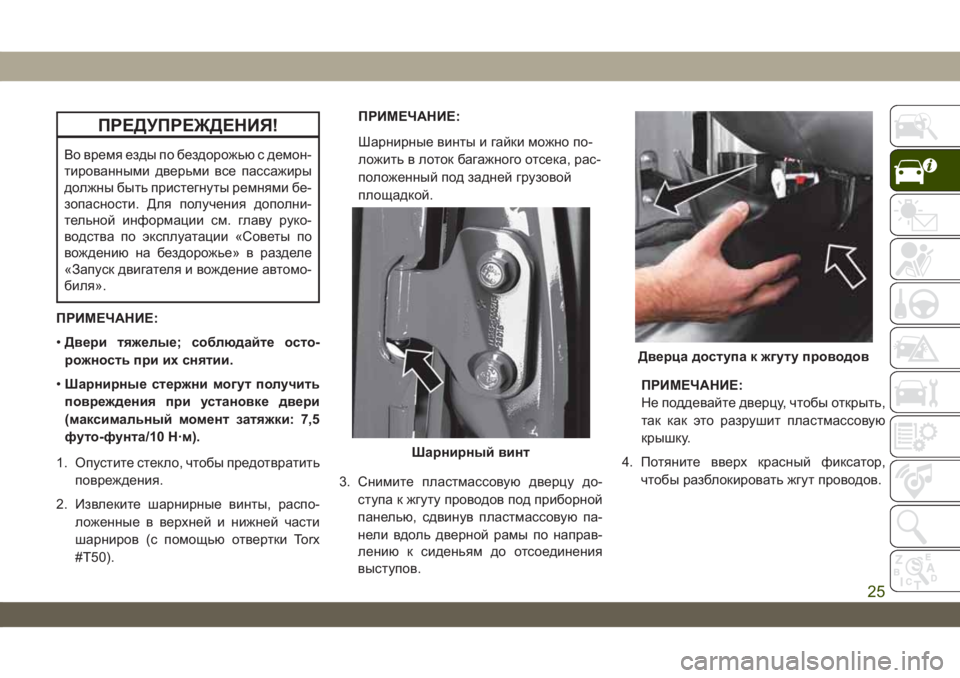 ПРЕДУПРЕЖДЕНИЯ!

Во время езды по бездорожью с демонтированными дверьми все пассажиры должны быть пристегнуты ремнями безопасности. Для получения дополнительной информации см. главу руководства по эксплуатации «Советы по вождению на бездорожье» в разделе «Запуск двигателя и вождение автомобиля».

ПРИМЕЧАНИЕ:

• Двери тяжелые; соблюдайте осторожность при их снятии.

• Шарнирные стержни могут получить повреждения при установке двери (максимальный момент затяжки: 7,5 футо-фунта/10 Н·м).

1. Опустите стекло, чтобы предотвратить повреждения.

2. Извлеките шарнирные винты, расположенные в верхней и нижней части шарниров (с помощью отвертки Torx #T50).

ПРИМЕЧАНИЕ:

Шарнирные винты и гайки можно положить в лоток багажного отсека, расположенный под задней грузовой площадкой.

Шарнирный винт

3. Снимите пластмассовую дверцу доступа к жгуту проводов под приборной панелью, сдвинув пластмассовую панели вдоль дверной рамы по направлению к сиденьям до отсоединения выступов.

Дверца доступа к жгуту проводов

ПРИМЕЧАНИЕ:
Не поддевайте дверцу, чтобы открыть, так как это разрушит пластмассовую крышку.

4. Потяните вверх красный фиксатор, чтобы разблокировать жгут проводов.

25

carmanualsonline.info