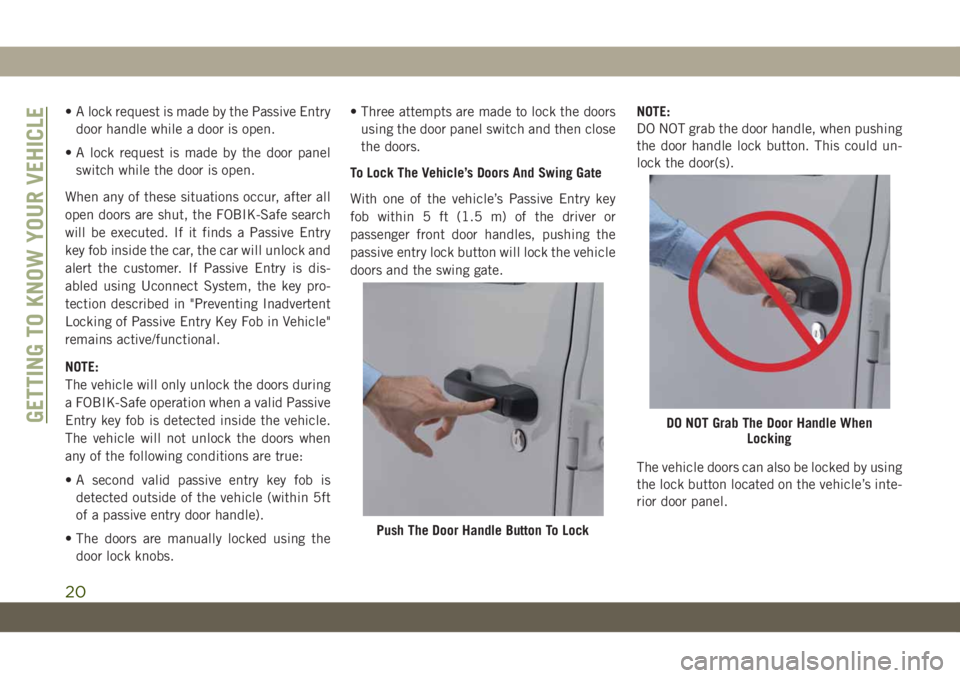 GETTING TO KNOW YOUR VEHICLE

• A lock request is made by the Passive Entry door handle while a door is open.

• A lock request is made by the door panel switch while the door is open.

When any of these situations occur, after all open doors are shut, the FOBIK-Safe search will be executed. If it finds a Passive Entry key fob inside the car, the car will unlock and alert the customer. If Passive Entry is disabled using Uconnect System, the key protection described in "Preventing Inadvertent Locking of Passive Entry Key Fob in Vehicle" remains active/functional.

NOTE:
The vehicle will only unlock the doors during a FOBIK-Safe operation when a valid Passive Entry key fob is detected inside the vehicle. The vehicle will not unlock the doors when any of the following conditions are true:

• A second valid passive entry key fob is detected outside of the vehicle (within 5ft of a passive entry door handle).

• The doors are manually locked using the door lock knobs.

• Three attempts are made to lock the doors using the door panel switch and then close the doors.

To Lock The Vehicle's Doors And Swing Gate

With one of the vehicle's Passive Entry key fob within 5 ft (1.5 m) of the driver or passenger front door handles, pushing the passive entry lock button will lock the vehicle doors and the swing gate.

Push The Door Handle Button To Lock

NOTE:
DO NOT grab the door handle, when pushing the door handle lock button. This could unlock the door(s).

DO NOT Grab The Door Handle When Locking

The vehicle doors can also be locked by using the lock button located on the vehicle's interior door panel.

20

carmanualsonline.info