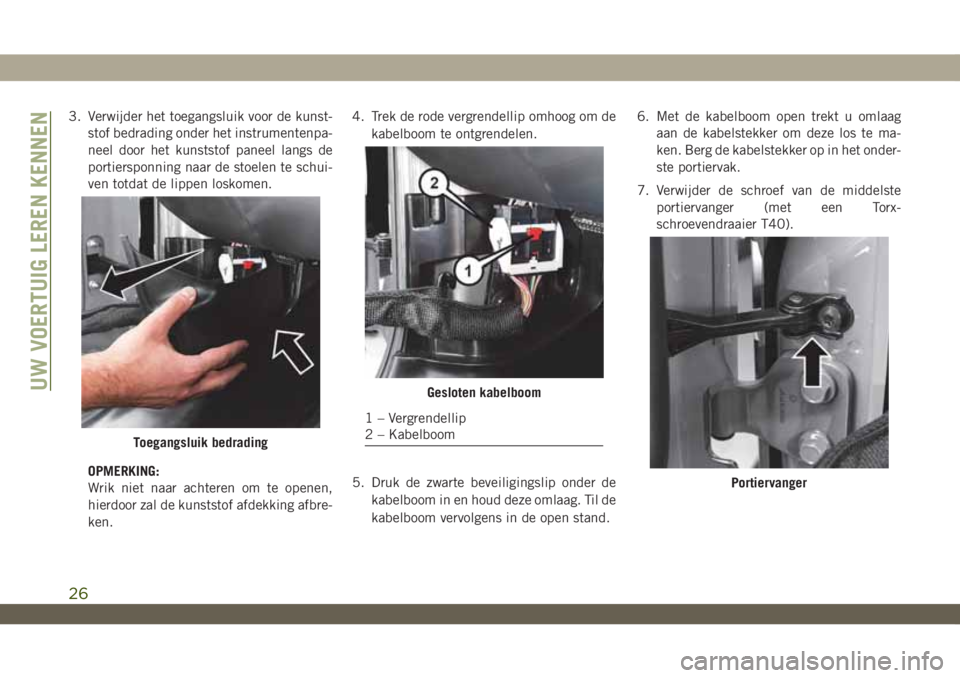 UW VOERTUIG LEREN KENNEN

3. Verwijder het toegangsluik voor de kunststof bedrading onder het instrumentenpaneel door het kunststof paneel langs de portiersponning naar de stoelen te schuiven totdat de lippen loskomen.

Toegangsluik bedrading

OPMERKING:
Wrik niet naar achteren om te openen, hierdoor zal de kunststof afdekking afbreken.

4. Trek de rode vergrendellip omhoog om de kabelboom te ontgrendelen.

2
1

Gesloten kabelboom

1 – Vergrendellip
2 – Kabelboom

5. Druk de zwarte beveiligingslip onder de kabelboom in en houd deze omlaag. Til de kabelboom vervolgens in de open stand.

6. Met de kabelboom open trekt u omlaag aan de kabelstekker om deze los te maken. Berg de kabelstekker op in het onderste portiervak.

7. Verwijder de schroef van de middelste portiervanger (met een Torx-schroevendraaier T40).

Portiervanger

26

carmanualsonline.info