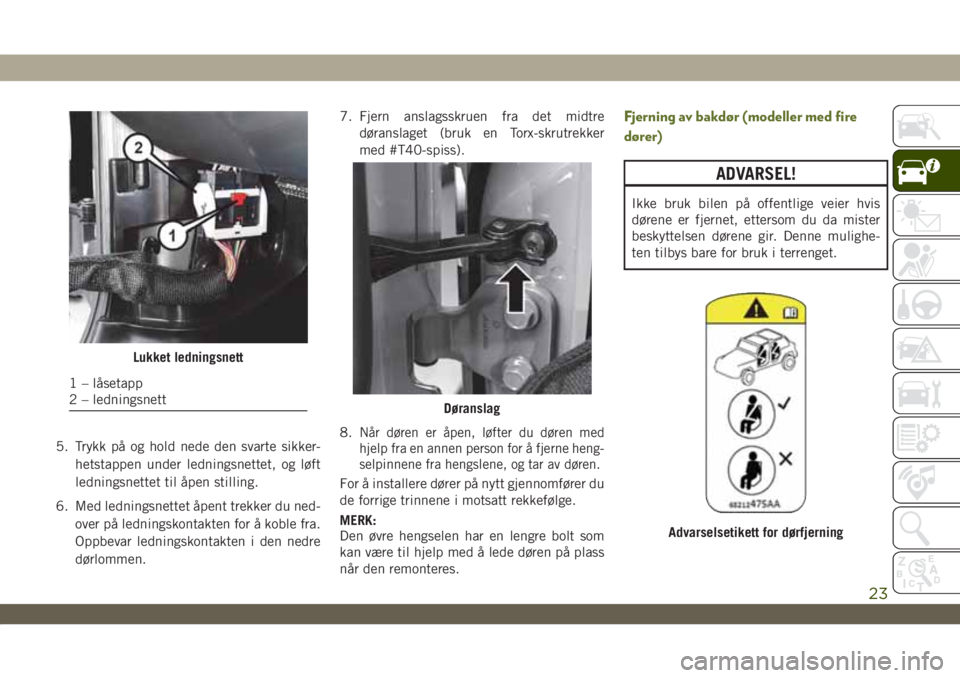 2

1

Lukket ledningsnett

1 – låsetapp
2 – ledningsnett

5. Trykk på og hold nede den svarte sikkerhetstappen under ledningsnettet, og løft ledningsnettet til åpen stilling.

6. Med ledningsnettet åpent trekker du nedover på ledningskontakten for å koble fra. Oppbevar ledningskontakten i den nedre dørlommen.

7. Fjern anslagsskruen fra det midtre døranslaget (bruk en Torx-skrutrekker med #T40-spiss).

Døranslag

8. Når døren er åpen, løfter du døren med hjelp fra en annen person for å fjerne hengselpinnene fra hengslene, og tar av døren.

For å installere dører på nytt gjennomfører du de forrige trinnene i motsatt rekkefølge.

MERK:
Den øvre hengselen har en lengre bolt som kan være til hjelp med å lede døren på plass når den remonteres.

Fjerning av bakdør (modeller med fire dører)

ADVARSEL!

Ikke bruk bilen på offentlige veier hvis dørene er fjernet, ettersom du da mister beskyttelsen dørene gir. Denne muligheten tilbys bare for bruk i terrenget.

68212475AA

Advarselsetikett for dørfjerning

23

carmanualsonline.info