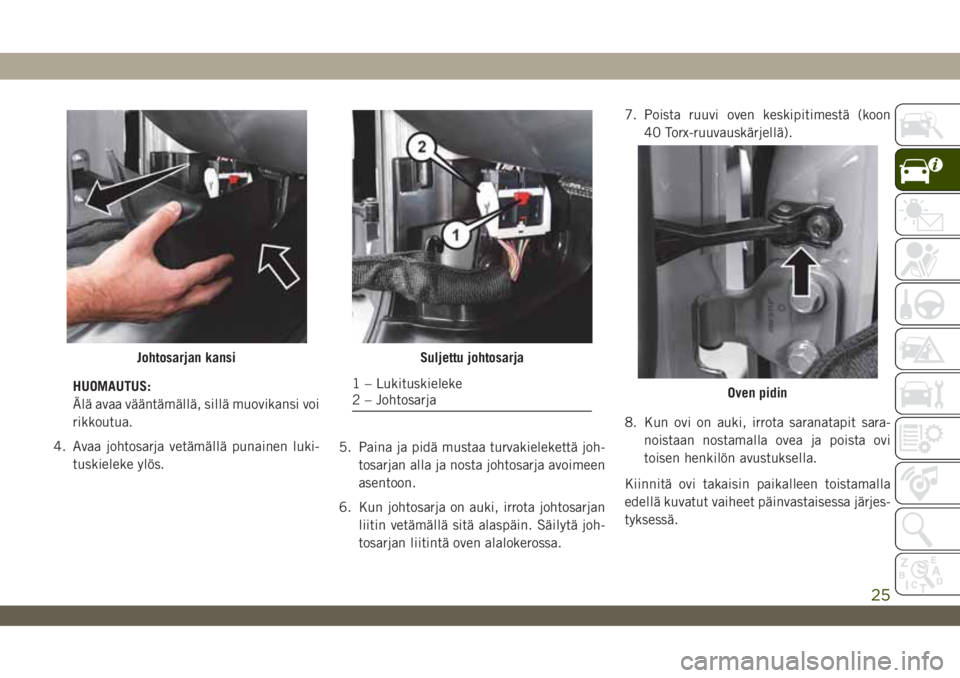 Johtosarjan kansi

HUOMAUTUS:
Älä avaa vääntämällä, sillä muovikansi voi rikkoutua.

4. Avaa johtosarja vetämällä punainen lukituskieleke ylös.

2
1

Suljettu johtosarja

1 – Lukituskieleke
2 – Johtosarja

5. Paina ja pidä mustaa turvakielekettä johtosarjan alla ja nosta johtosarja avoimeen asentoon.

6. Kun johtosarja on auki, irrota johtosarjan liitin vetämällä sitä alaspäin. Säilytä johtosarjan liitintä oven alalokerossa.

7. Poista ruuvi oven keskipitimestä (koon 40 Torx-ruuvauskärjellä).

Oven pidin

8. Kun ovi on auki, irrota saranatapit saranoistaan nostamalla ovea ja poista ovi toisen henkilön avustuksella.

Kiinnitä ovi takaisin paikalleen toistamalla edellä kuvatut vaiheet päinvastaisessa järjestyksessä.

25

carmanualsonline.info