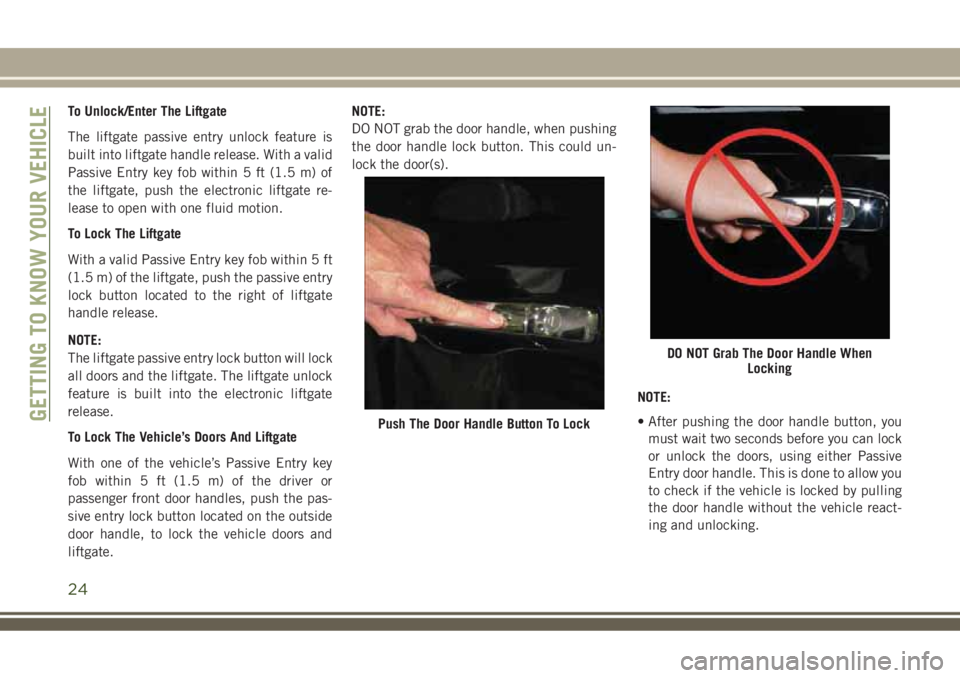 GETTING TO KNOW YOUR VEHICLE

To Unlock/Enter The Liftgate

The liftgate passive entry unlock feature is built into liftgate handle release. With a valid Passive Entry key fob within 5 ft (1.5 m) of the liftgate, push the electronic liftgate release to open with one fluid motion.

To Lock The Liftgate

With a valid Passive Entry key fob within 5 ft (1.5 m) of the liftgate, push the passive entry lock button located to the right of liftgate handle release.

NOTE:
The liftgate passive entry lock button will lock all doors and the liftgate. The liftgate unlock feature is built into the electronic liftgate release.

To Lock The Vehicle's Doors And Liftgate

With one of the vehicle's Passive Entry key fob within 5 ft (1.5 m) of the driver or passenger front door handles, push the passive entry lock button located on the outside door handle, to lock the vehicle doors and liftgate.

NOTE:
DO NOT grab the door handle, when pushing the door handle lock button. This could unlock the door(s).

Push The Door Handle Button To Lock

DO NOT Grab The Door Handle When Locking

NOTE:

• After pushing the door handle button, you must wait two seconds before you can lock or unlock the doors, using either Passive Entry door handle. This is done to allow you to check if the vehicle is locked by pulling the door handle without the vehicle reacting and unlocking.

24

carmanualsonline.info