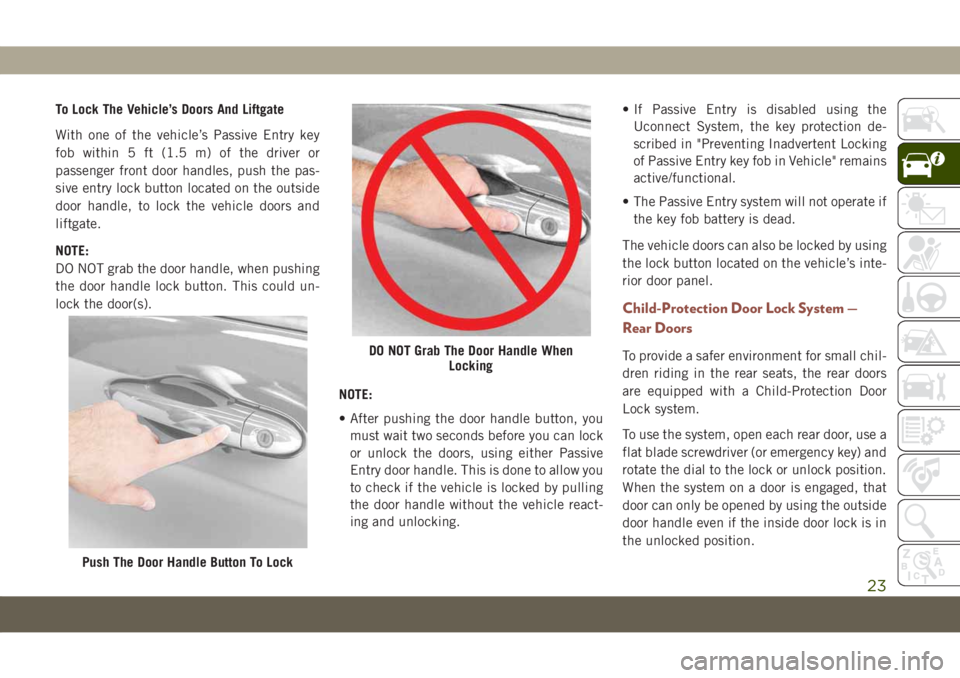 To Lock The Vehicle's Doors And Liftgate

With one of the vehicle's Passive Entry key fob within 5 ft (1.5 m) of the driver or passenger front door handles, push the passive entry lock button located on the outside door handle, to lock the vehicle doors and liftgate.

NOTE:
DO NOT grab the door handle, when pushing the door handle lock button. This could unlock the door(s).

Push The Door Handle Button To Lock

DO NOT Grab The Door Handle When Locking

NOTE:

• After pushing the door handle button, you must wait two seconds before you can lock or unlock the doors, using either Passive Entry door handle. This is done to allow you to check if the vehicle is locked by pulling the door handle without the vehicle reacting and unlocking.

• If Passive Entry is disabled using the Uconnect System, the key protection described in "Preventing Inadvertent Locking of Passive Entry key fob in Vehicle" remains active/functional.

• The Passive Entry system will not operate if the key fob battery is dead.

The vehicle doors can also be locked by using the lock button located on the vehicle's interior door panel.

Child-Protection Door Lock System — Rear Doors

To provide a safer environment for small children riding in the rear seats, the rear doors are equipped with a Child-Protection Door Lock system.

To use the system, open each rear door, use a flat blade screwdriver (or emergency key) and rotate the dial to the lock or unlock position. When the system on a door is engaged, that door can only be opened by using the outside door handle even if the inside door lock is in the unlocked position.

23

carmanualsonline.info