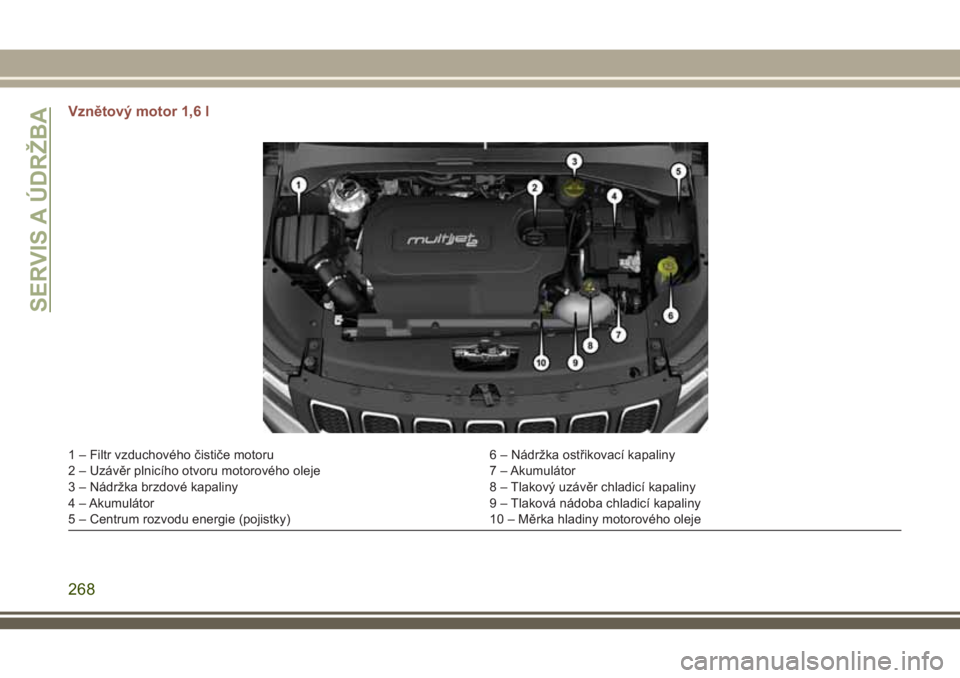 SERVIS A ÚDRŽBA

Vznětový motor 1,6 l

1
2
3
4
5
6
7
8
9
10
multijet 2

1 – Filtr vzduchového čističe motoru
2 – Uzávěr plnicího otvoru motorového oleje
3 – Nádržka brzdové kapaliny
4 – Akumulátor
5 – Centrum rozvodu energie (pojistky)

6 – Nádržka ostřikovací kapaliny
7 – Akumulátor
8 – Tlakový uzávěr chladicí kapaliny
9 – Tlaková nádoba chladicí kapaliny
10 – Měrka hladiny motorového oleje

268

carmanualsonline.info