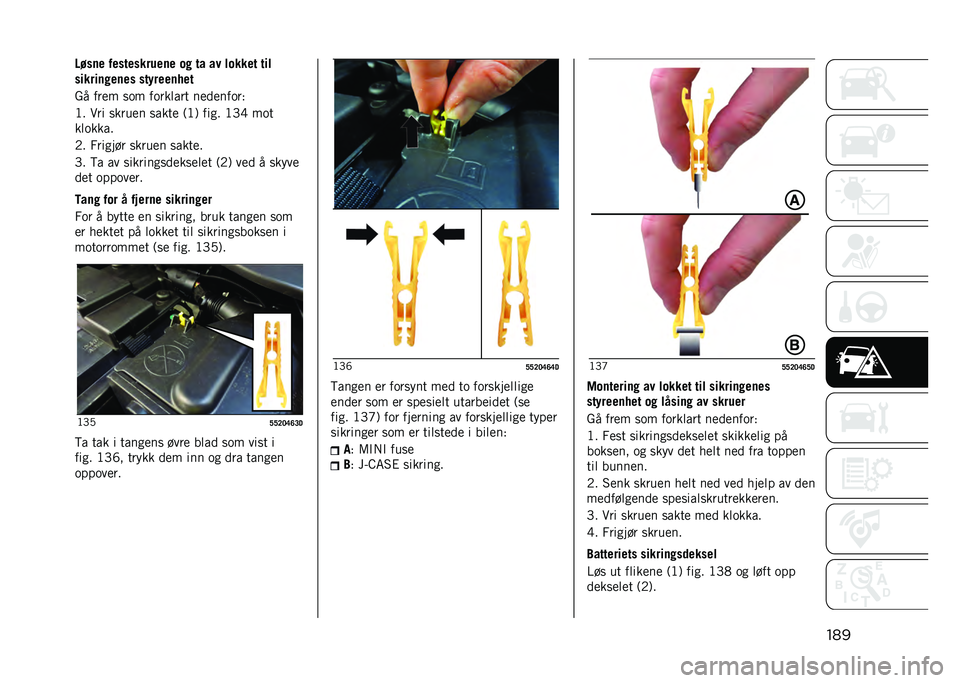 Løsne festeskruene og ta av lokket til sikringenes styreenhet

Gå frem som forklart nedenfor:

1. Vri skruen sakte (1) fig. 134 mot klokka.

2. Frigjør skruen sakte.

3. Ta av sikringsdekselet (2) ved å skyve det oppover.

Tang for å fjerne sikringer

For å bytte en sikring, bruk tangen som er hektet på lokket til sikringsboksen i motorrommet (se fig. 135).

135 55204630

Ta tak i tangens øvre blad som vist i fig. 136, trykk dem inn og dra tangen oppover.

136 55204640

Tangen er forsynt med to forskjellige ender som er spesielt utarbeidet (se fig. 137) for fjerning av forskjellige typer sikringer som er tilstede i bilen:

A: MINI fuse

B: J-CASE sikring.

A

B

137 55204650

Montering av lokket til sikringenes styreenhet og låsing av skruer

Gå frem som forklart nedenfor:

1. Fest sikringsdekselet skikkelig på boksen, og skyv det helt ned fra toppen til bunnen.

2. Senk skruen helt ned ved hjelp av den medfølgende spesialskrutrekkeren.

3. Vri skruen sakte med klokka.

4. Frigjør skruen.

Batteriets sikringsdeksel

Løs ut flikene (1) fig. 138 og løft opp dekselet (2).

189

carmanualsonline.info