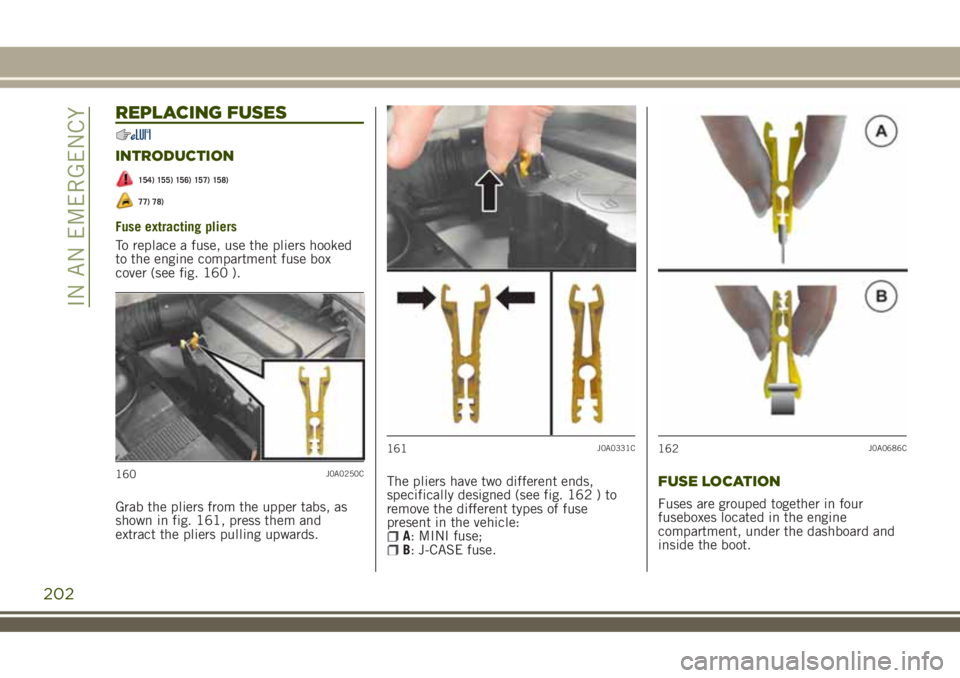 IN AN EMERGENCY

REPLACING FUSES

INTRODUCTION

154) 155) 156) 157) 158)

77) 78)

Fuse extracting pliers

To replace a fuse, use the pliers hooked to the engine compartment fuse box cover (see fig. 160 ).

160 J0A0250C

Grab the pliers from the upper tabs, as shown in fig. 161, press them and extract the pliers pulling upwards.

161 J0A0331C

The pliers have two different ends, specifically designed (see fig. 162 ) to remove the different types of fuse present in the vehicle:

A: MINI fuse;

B: J-CASE fuse.

A

B

162 J0A0686C

FUSE LOCATION

Fuses are grouped together in four fuseboxes located in the engine compartment, under the dashboard and inside the boot.

202

carmanualsonline.info