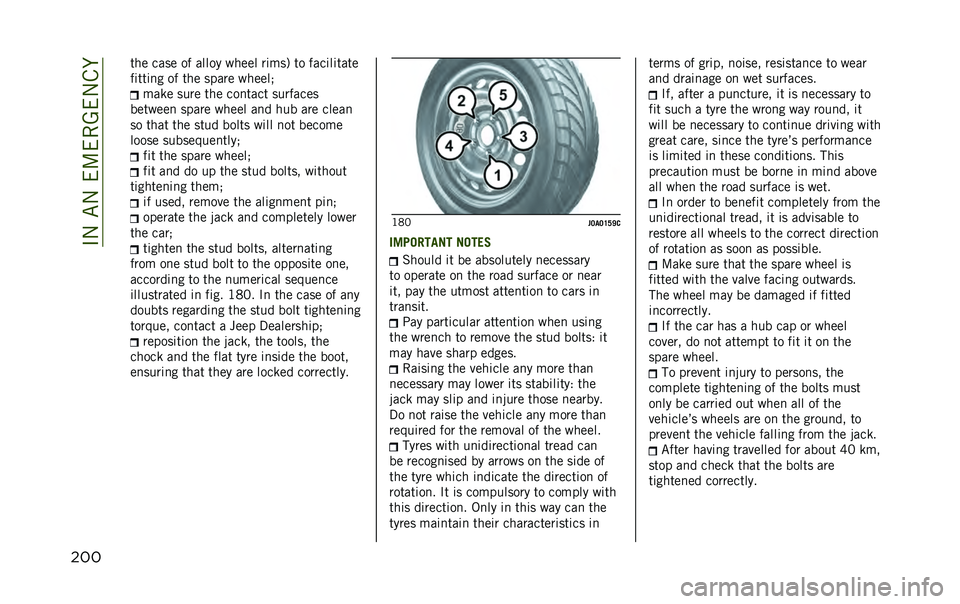 IN AN EMERGENCY

the case of alloy wheel rims) to facilitate fitting of the spare wheel;
make sure the contact surfaces between spare wheel and hub are clean so that the stud bolts will not become loose subsequently;
fit the spare wheel;
fit and do up the stud bolts, without tightening them;
if used, remove the alignment pin;
operate the jack and completely lower the car;
tighten the stud bolts, alternating from one stud bolt to the opposite one, according to the numerical sequence illustrated in fig. 180. In the case of any doubts regarding the stud bolt tightening torque, contact a Jeep Dealership;
reposition the jack, the tools, the chock and the flat tyre inside the boot, ensuring that they are locked correctly.

2
5
3
4
1
180
J0A0159C

IMPORTANT NOTES
Should it be absolutely necessary to operate on the road surface or near it, pay the utmost attention to cars in transit.
Pay particular attention when using the wrench to remove the stud bolts: it may have sharp edges.
Raising the vehicle any more than necessary may lower its stability: the jack may slip and injure those nearby. Do not raise the vehicle any more than required for the removal of the wheel.
Tyres with unidirectional tread can be recognised by arrows on the side of the tyre which indicate the direction of rotation. It is compulsory to comply with this direction. Only in this way can the tyres maintain their characteristics in terms of grip, noise, resistance to wear and drainage on wet surfaces.
If, after a puncture, it is necessary to fit such a tyre the wrong way round, it will be necessary to continue driving with great care, since the tyre's performance is limited in these conditions. This precaution must be borne in mind above all when the road surface is wet.
In order to benefit completely from the unidirectional tread, it is advisable to restore all wheels to the correct direction of rotation as soon as possible.
Make sure that the spare wheel is fitted with the valve facing outwards. The wheel may be damaged if fitted incorrectly.
If the car has a hub cap or wheel cover, do not attempt to fit it on the spare wheel.
To prevent injury to persons, the complete tightening of the bolts must only be carried out when all of the vehicle's wheels are on the ground, to prevent the vehicle falling from the jack.
After having travelled for about 40 km, stop and check that the bolts are tightened correctly.

200

carmanualsonline.info