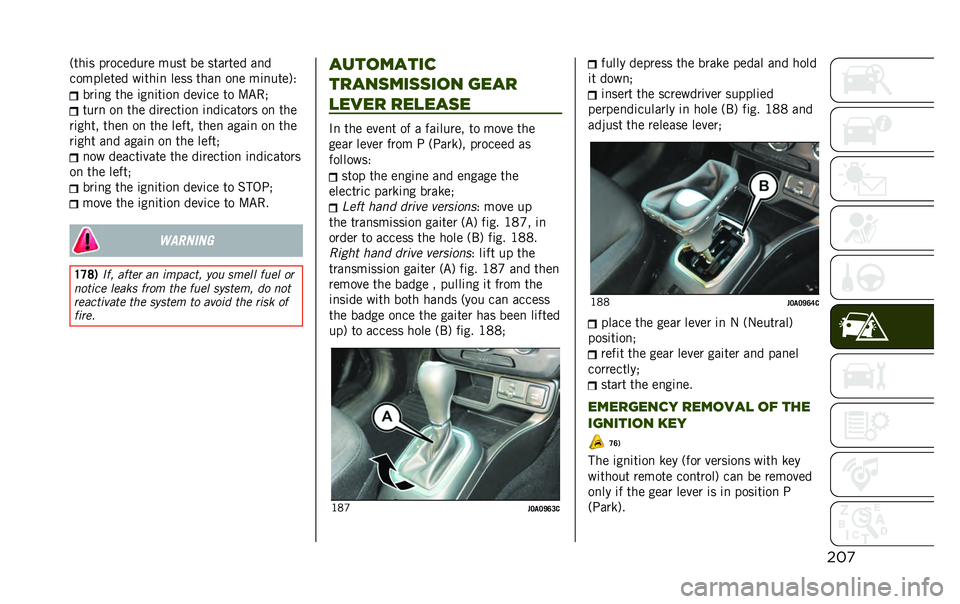 (this procedure must be started and completed within less than one minute):
bring the ignition device to MAR;
turn on the direction indicators on the right, then on the left, then again on the right and again on the left;
now deactivate the direction indicators on the left;
bring the ignition device to STOP;
move the ignition device to MAR.

WARNING

178) If, after an impact, you smell fuel or notice leaks from the fuel system, do not reactivate the system to avoid the risk of fire.

AUTOMATIC TRANSMISSION GEAR LEVER RELEASE

In the event of a failure, to move the gear lever from P (Park), proceed as follows:
stop the engine and engage the electric parking brake;
Left hand drive versions: move up the transmission gaiter (A) fig. 187, in order to access the hole (B) fig. 188. Right hand drive versions: lift up the transmission gaiter (A) fig. 187 and then remove the badge , pulling it from the inside with both hands (you can access the badge once the gaiter has been lifted up) to access hole (B) fig. 188;

A

187 J0A0963C

fully depress the brake pedal and hold it down;
insert the screwdriver supplied perpendicularly in hole (B) fig. 188 and adjust the release lever;

B

188 J0A0964C

place the gear lever in N (Neutral) position;
refit the gear lever gaiter and panel correctly;
start the engine.

EMERGENCY REMOVAL OF THE IGNITION KEY

76)

The ignition key (for versions with key without remote control) can be removed only if the gear lever is in position P (Park).

207

carmanualsonline.info