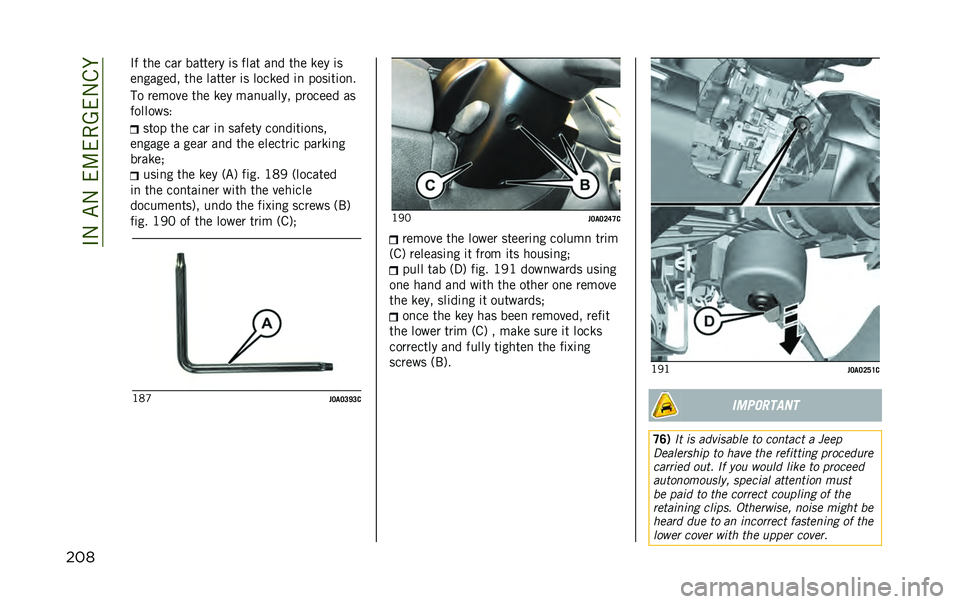 IN AN EMERGENCY

If the car battery is flat and the key is engaged, the latter is locked in position.

To remove the key manually, proceed as follows:

stop the car in safety conditions, engage a gear and the electric parking brake;

using the key (A) fig. 189 (located in the container with the vehicle documents), undo the fixing screws (B) fig. 190 of the lower trim (C);

A

187 J0A0393C

C B

190 J0A0247C

remove the lower steering column trim (C) releasing it from its housing;

pull tab (D) fig. 191 downwards using one hand and with the other one remove the key, sliding it outwards;

once the key has been removed, refit the lower trim (C) , make sure it locks correctly and fully tighten the fixing screws (B).

D

191 J0A0251C

IMPORTANT

76) It is advisable to contact a Jeep Dealership to have the refitting procedure carried out. If you would like to proceed autonomously, special attention must be paid to the correct coupling of the retaining clips. Otherwise, noise might be heard due to an incorrect fastening of the lower cover with the upper cover.

208

carmanualsonline.info