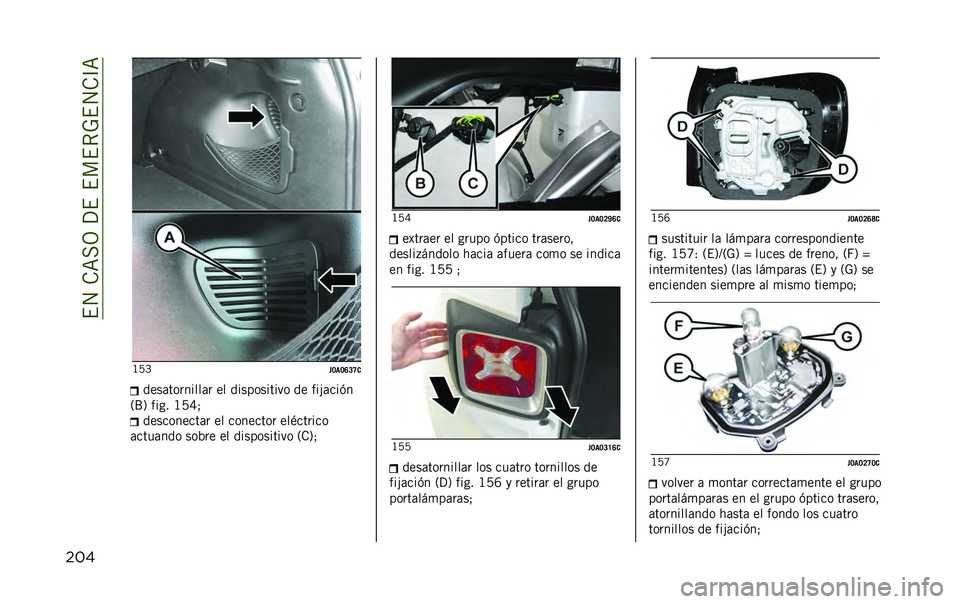 EN CASO DE EMERGENCIA

A

153 J0A0637C

desatornillar el dispositivo de fijación (B) fig. 154;

desconectar el conector eléctrico actuando sobre el dispositivo (C);

B C

154 J0A0296C

extraer el grupo óptico trasero, deslizándolo hacia afuera como se indica en fig. 155 ;

155 J0A0316C

desatornillar los cuatro tornillos de fijación (D) fig. 156 y retirar el grupo portalámparas;

D

D

156 J0A0268C

sustituir la lámpara correspondiente fig. 157: (E)/(G) = luces de freno, (F) = intermitentes) (las lámparas (E) y (G) se encienden siempre al mismo tiempo;

F

G

E

157 J0A0270C

volver a montar correctamente el grupo portalámparas en el grupo óptico trasero, atornillando hasta el fondo los cuatro tornillos de fijación;

204

carmanualsonline.info