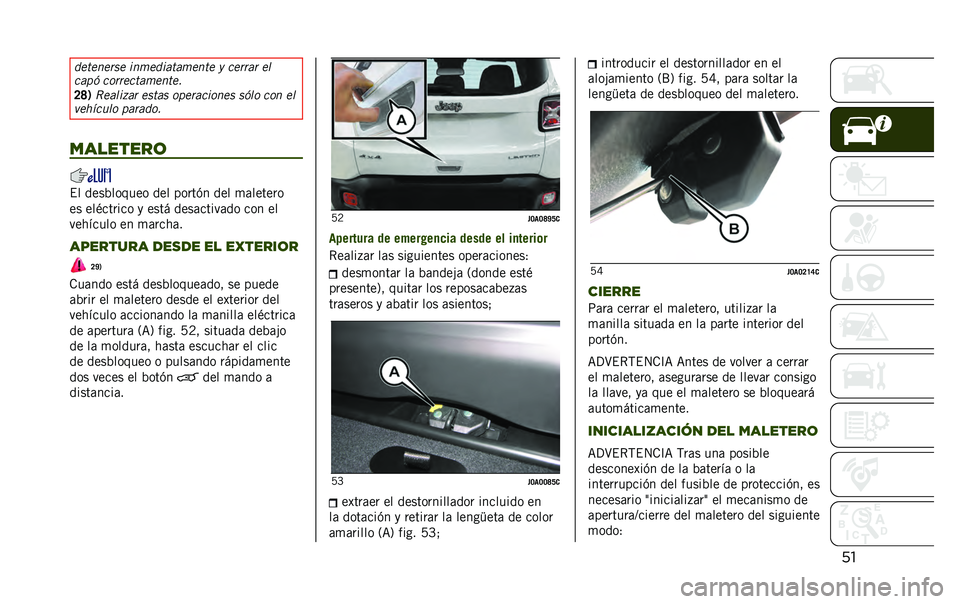 detenerse inmediatamente y cerrar el capó correctamente.
28) Realizar estas operaciones sólo con el vehículo parado.

MALETERO

El desbloqueo del portón del maletero es eléctrico y está desactivado con el vehículo en marcha.

APERTURA DESDE EL EXTERIOR

29)

Cuando está desbloqueado, se puede abrir el maletero desde el exterior del vehículo accionando la manilla eléctrica de apertura (A) fig. 52, situada debajo de la moldura, hasta escuchar el clic de desbloqueo o pulsando rápidamente dos veces el botón del mando a distancia.

A

52 J0A0895C

Apertura de emergencia desde el interior

Realizar las siguientes operaciones:

desmontar la bandeja (donde esté presente), quitar los reposacabezas traseros y abatir los asientos;

A

53 J0A0085C

extraer el destornillador incluido en la dotación y retirar la lengüeta de color amarillo (A) fig. 53;

introducir el destornillador en el alojamiento (B) fig. 54, para soltar la lengüeta de desbloqueo del maletero.

B

54 J0A0214C

CIERRE

Para cerrar el maletero, utilizar la manilla situada en la parte interior del portón.

ADVERTENCIA Antes de volver a cerrar el maletero, asegurarse de llevar consigo la llave, ya que el maletero se bloqueará automáticamente.

INICIALIZACIÓN DEL MALETERO

ADVERTENCIA Tras una posible desconexión de la batería o la interrupción del fusible de protección, es necesario "inicializar" el mecanismo de apertura/cierre del maletero del siguiente modo:

51

carmanualsonline.info