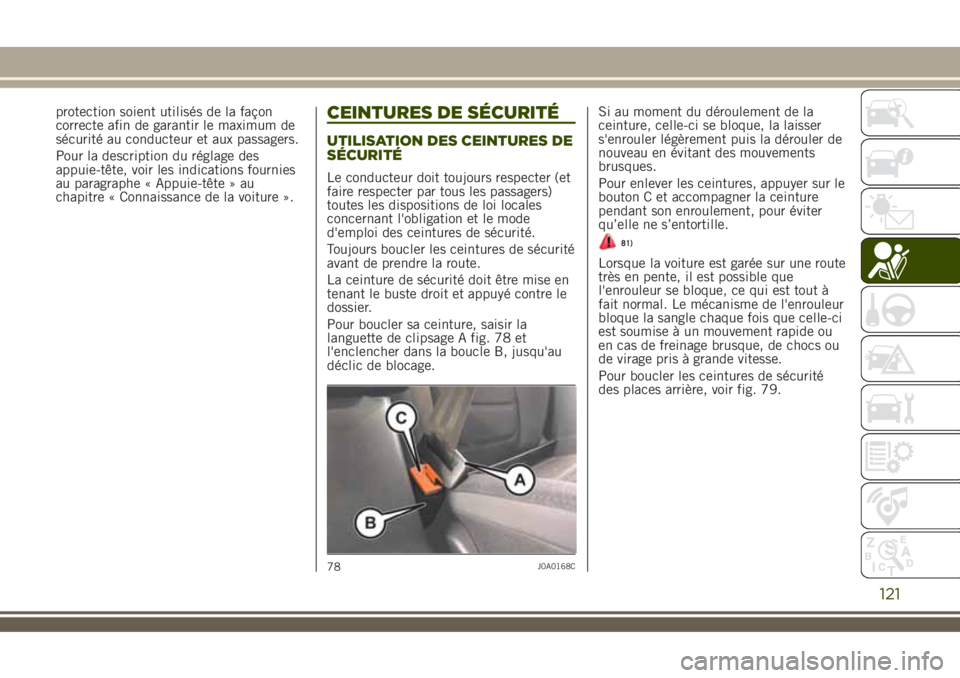 protection soient utilisés de la façon correcte afin de garantir le maximum de sécurité au conducteur et aux passagers.

Pour la description du réglage des appuie-tête, voir les indications fournies au paragraphe « Appuie-tête » au chapitre « Connaissance de la voiture ».

CEINTURES DE SÉCURITÉ

UTILISATION DES CEINTURES DE SÉCURITÉ

Le conducteur doit toujours respecter (et faire respecter par tous les passagers) toutes les dispositions de loi locales concernant l'obligation et le mode d'emploi des ceintures de sécurité.

Toujours boucler les ceintures de sécurité avant de prendre la route.

La ceinture de sécurité doit être mise en tenant le buste droit et appuyé contre le dossier.

Pour boucler sa ceinture, saisir la languette de clipsage A fig. 78 et l'enclencher dans la boucle B, jusqu'au déclic de blocage.

C
A
B

78 J0A0168C

Si au moment du déroulement de la ceinture, celle-ci se bloque, la laisser s'enrouler légèrement puis la dérouler de nouveau en évitant des mouvements brusques.

Pour enlever les ceintures, appuyer sur le bouton C et accompagner la ceinture pendant son enroulement, pour éviter qu'elle ne s'entortille.

81)

Lorsque la voiture est garée sur une route très en pente, il est possible que l'enrouleur se bloque, ce qui est tout à fait normal. Le mécanisme de l'enrouleur bloque la sangle chaque fois que celle-ci est soumise à un mouvement rapide ou en cas de freinage brusque, de chocs ou de virage pris à grande vitesse.

Pour boucler les ceintures de sécurité des places arrière, voir fig. 79.

121

carmanualsonline.info