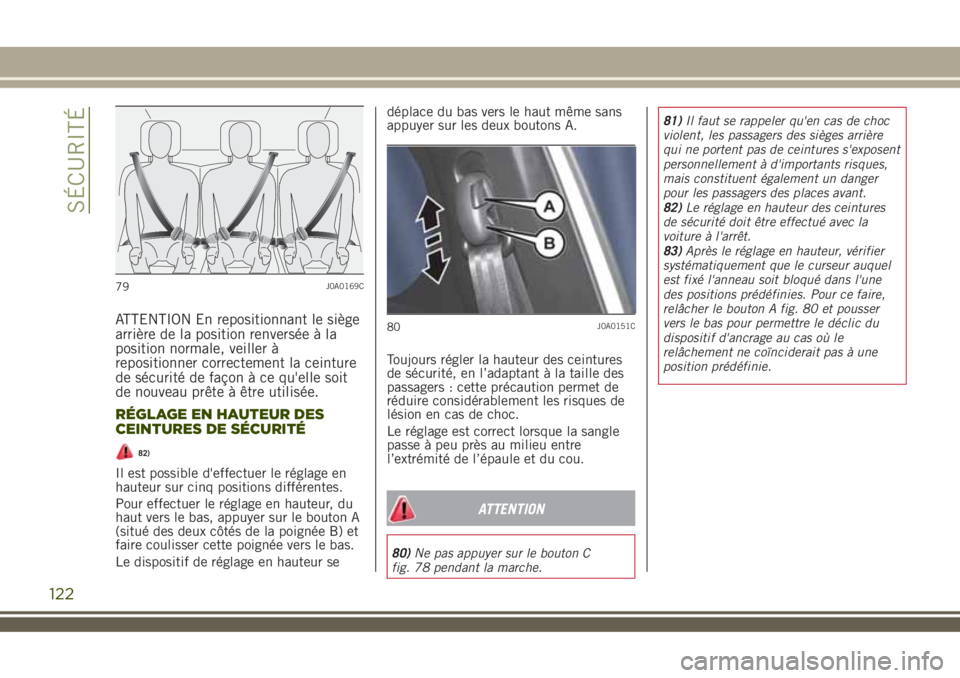 SÉCURITÉ

79 J0A0169C

ATTENTION En repositionnant le siège arrière de la position renversée à la position normale, veiller à repositionner correctement la ceinture de sécurité de façon à ce qu'elle soit de nouveau prête à être utilisée.

RÉGLAGE EN HAUTEUR DES CEINTURES DE SÉCURITÉ

82)

Il est possible d'effectuer le réglage en hauteur sur cinq positions différentes.

Pour effectuer le réglage en hauteur, du haut vers le bas, appuyer sur le bouton A (situé des deux côtés de la poignée B) et faire coulisser cette poignée vers le bas.

Le dispositif de réglage en hauteur se déplace du bas vers le haut même sans appuyer sur les deux boutons A.

A
B

80 J0A0151C

Toujours régler la hauteur des ceintures de sécurité, en l'adaptant à la taille des passagers : cette précaution permet de réduire considérablement les risques de lésion en cas de choc.

Le réglage est correct lorsque la sangle passe à peu près au milieu entre l'extrémité de l'épaule et du cou.

ATTENTION

80) Ne pas appuyer sur le bouton C fig. 78 pendant la marche.

81) Il faut se rappeler qu'en cas de choc violent, les passagers des sièges arrière qui ne portent pas de ceintures s'exposent personnellement à d'importants risques, mais constituent également un danger pour les passagers des places avant.
82) Le réglage en hauteur des ceintures de sécurité doit être effectué avec la voiture à l'arrêt.
83) Après le réglage en hauteur, vérifier systématiquement que le curseur auquel est fixé l'anneau soit bloqué dans l'une des positions prédéfinies. Pour ce faire, relâcher le bouton A fig. 80 et pousser vers le bas pour permettre le déclic du dispositif d'ancrage au cas où le relâchement ne coïnciderait pas à une position prédéfinie.

122

carmanualsonline.info