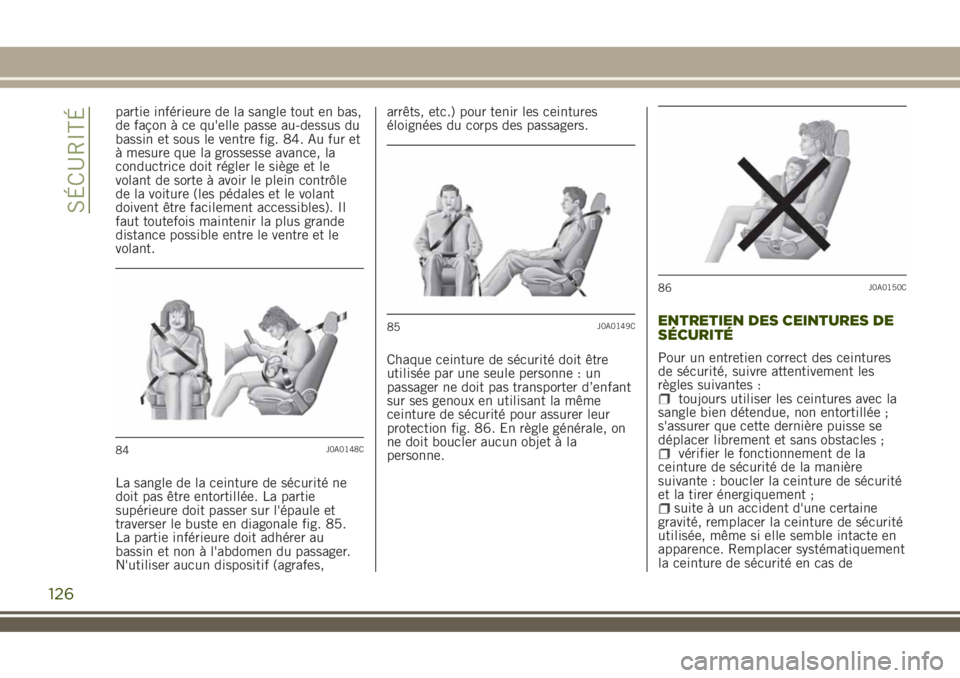 SÉCURITÉ

partie inférieure de la sangle tout en bas, de façon à ce qu'elle passe au-dessus du bassin et sous le ventre fig. 84. Au fur et à mesure que la grossesse avance, la conductrice doit régler le siège et le volant de sorte à avoir le plein contrôle de la voiture (les pédales et le volant doivent être facilement accessibles). Il faut toutefois maintenir la plus grande distance possible entre le ventre et le volant.

84 J0A0148C

La sangle de la ceinture de sécurité ne doit pas être entortillée. La partie supérieure doit passer sur l'épaule et traverser le buste en diagonale fig. 85. La partie inférieure doit adhérer au bassin et non à l'abdomen du passager. N'utiliser aucun dispositif (agrafes, arrêts, etc.) pour tenir les ceintures éloignées du corps des passagers.

85 J0A0149C

Chaque ceinture de sécurité doit être utilisée par une seule personne : un passager ne doit pas transporter d'enfant sur ses genoux en utilisant la même ceinture de sécurité pour assurer leur protection fig. 86. En règle générale, on ne doit boucler aucun objet à la personne.

86 J0A0150C

ENTRETIEN DES CEINTURES DE SÉCURITÉ

Pour un entretien correct des ceintures de sécurité, suivre attentivement les règles suivantes :
toujours utiliser les ceintures avec la sangle bien détendue, non entortillée ; s'assurer que cette dernière puisse se déplacer librement et sans obstacles ;
vérifier le fonctionnement de la ceinture de sécurité de la manière suivante : boucler la ceinture de sécurité et la tirer énergiquement ;
suite à un accident d'une certaine gravité, remplacer la ceinture de sécurité utilisée, même si elle semble intacte en apparence. Remplacer systématiquement la ceinture de sécurité en cas de

126

carmanualsonline.info