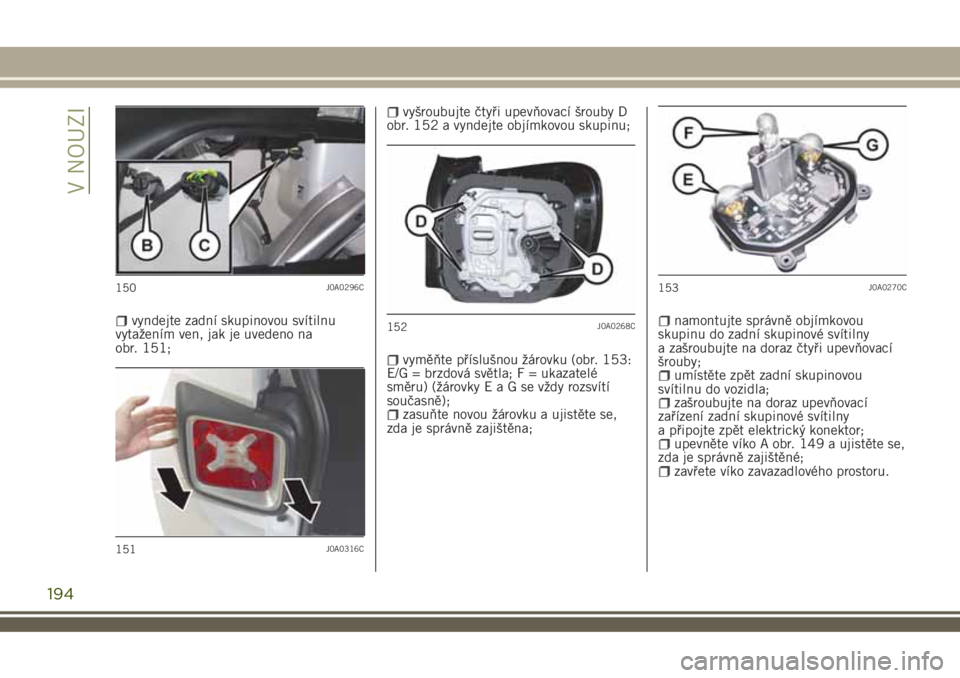 V NOUZI

B C

150 J0A0296C

vyndejte zadní skupinovou svítilnu vytažením ven, jak je uvedeno na obr. 151;

151 J0A0316C

vyšroubujte čtyři upevňovací šrouby D obr. 152 a vyndejte objímkovou skupinu;

D D

152 J0A0268C

vyměňte příslušnou žárovku (obr. 153: E/G = brzdová světla; F = ukazatelé směru) (žárovky E a G se vždy rozsvítí současně);

zasuňte novou žárovku a ujistěte se, zda je správně zajištěna;

F G E

153 J0A0270C

namontujte správně objímkovou skupinu do zadní skupinové svítilny a zašroubujte na doraz čtyři upevňovací šrouby;

umístěte zpět zadní skupinovou svítilnu do vozidla;

zašroubujte na doraz upevňovací zařízení zadní skupinové svítilny a připojte zpět elektrický konektor;

upevněte víko A obr. 149 a ujistěte se, zda je správně zajištěné;

zavřete víko zavazadlového prostoru.

194

carmanualsonline.info