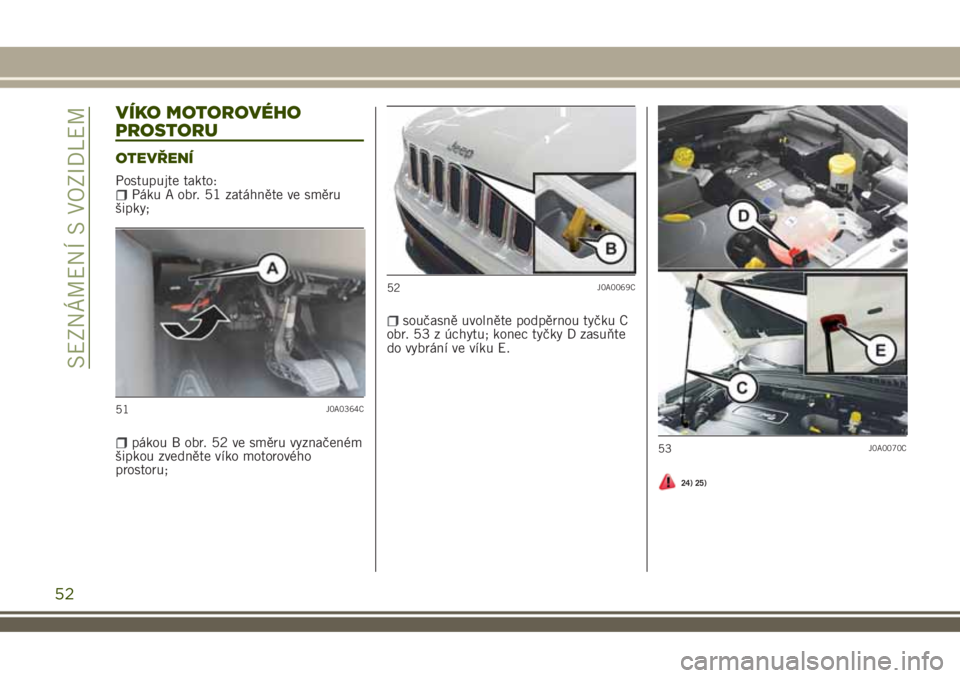 SEZNÁMENÍ S VOZIDLEM

VÍKO MOTOROVÉHO PROSTORU

OTEVŘENÍ

Postupujte takto:
Páku A obr. 51 zatáhněte ve směru šipky;

A

51 J0A0364C

pákou B obr. 52 ve směru vyznačeném šipkou zvedněte víko motorového prostoru;

Jeep

B

52 J0A0069C

současně uvolněte podpěrnou tyčku C obr. 53 z úchytu; konec tyčky D zasuňte do vybrání ve víku E.

D

E

C

53 J0A0070C

24) 25)

52

carmanualsonline.info