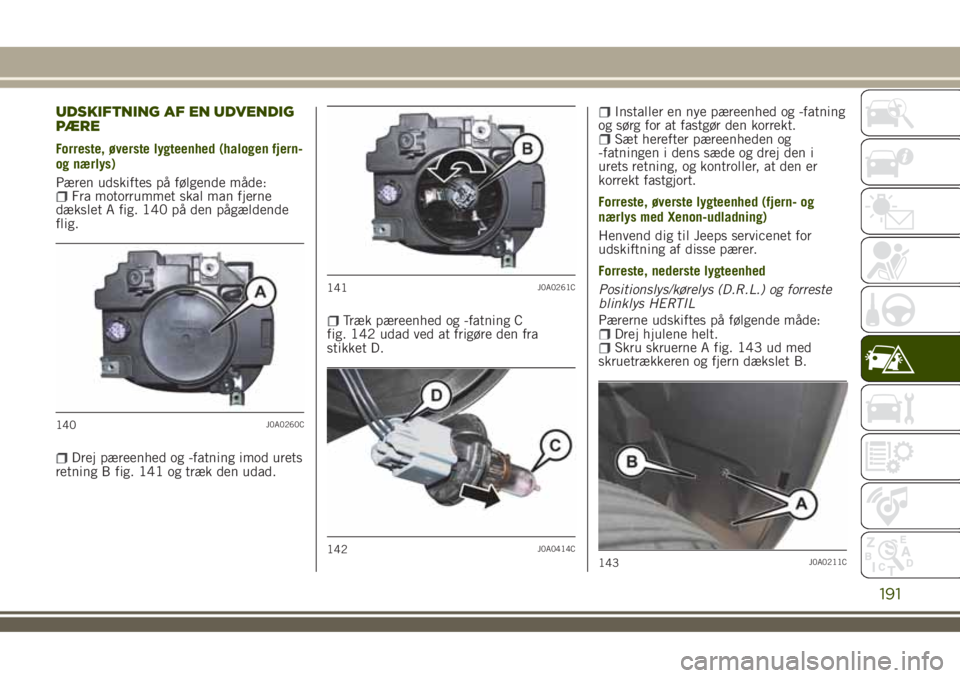 UDSKIFTNING AF EN UDVENDIG PÆRE

Forreste, øverste lygteenhed (halogen fjern- og nærlys)

Pæren udskiftes på følgende måde:
Fra motorrummet skal man fjerne dækslet A fig. 140 på den pågældende flig.

A

140 J0A0260C

Drej pæreenhed og -fatning imod urets retning B fig. 141 og træk den udad.

B

141 J0A0261C

Træk pæreenhed og -fatning C fig. 142 udad ved at frigøre den fra stikket D.

D

C

142 J0A0414C

Installer en nye pæreenhed og -fatning og sørg for at fastgør den korrekt.
Sæt herefter pæreenheden og -fatningen i dens sæde og drej den i urets retning, og kontroller, at den er korrekt fastgjort.

Forreste, øverste lygteenhed (fjern- og nærlys med Xenon-udladning)

Henvend dig til Jeeps servicenet for udskiftning af disse pærer.

Forreste, nederste lygteenhed

Positionslys/kørelys (D.R.L.) og forreste blinklys HERTIL

Pærerne udskiftes på følgende måde:
Drej hjulene helt.
Skru skruerne A fig. 143 ud med skruetrækkeren og fjern dækslet B.

B

A

143 J0A0211C

191

carmanualsonline.info