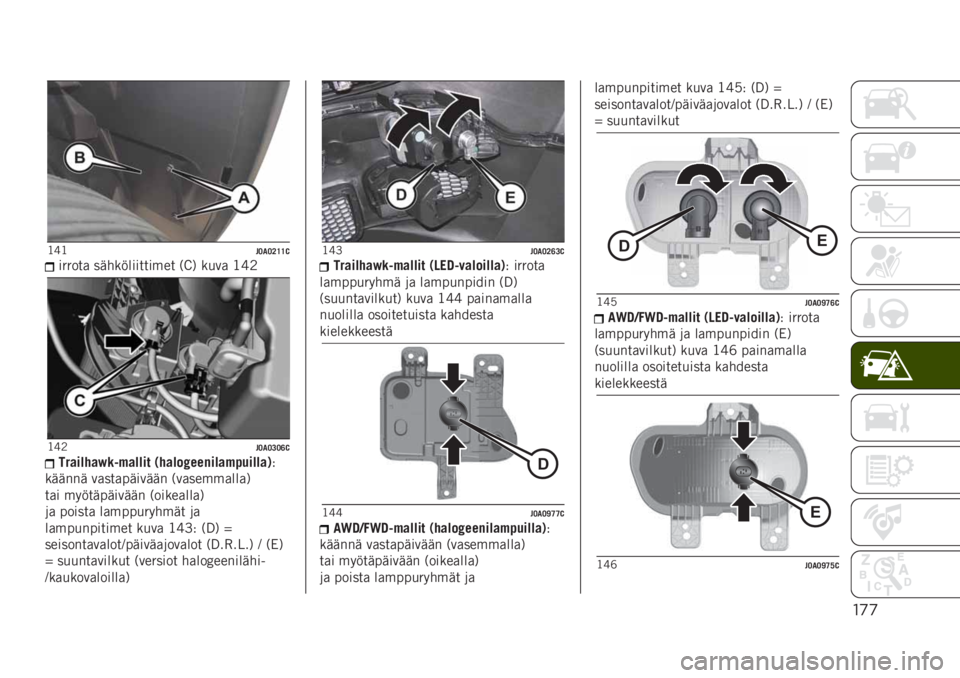 B

A

141 J0A0211C

irrota sähköliittimet (C) kuva 142

C

142 J0A0306C

Trailhawk-mallit (halogeenilampuilla): käännä vastapäivään (vasemmalla) tai myötäpäivään (oikealla) ja poista lamppuryhmät ja lampunpitimet kuva 143: (D) = seisontavalot/päiväajovalot (D.R.L.) / (E) = suuntavilkut (versiot halogeenilähi-/kaukovaloilla)

D

E

143 J0A0263C

Trailhawk-mallit (LED-valoilla): irrota lamppuryhmä ja lampunpidin (D) (suuntavilkut) kuva 144 painamalla nuolilla osoitetuista kahdesta kielekkeestä

D

144 J0A0977C

AWD/FWD-mallit (halogeenilampuilla): käännä vastapäivään (vasemmalla) tai myötäpäivään (oikealla) ja poista lamppuryhmät ja lampunpitimet kuva 145: (D) = seisontavalot/päiväajovalot (D.R.L.) / (E) = suuntavilkut

D

E

145 J0A0976C

AWD/FWD-mallit (LED-valoilla): irrota lamppuryhmä ja lampunpidin (E) (suuntavilkut) kuva 146 painamalla nuolilla osoitetuista kahdesta kielekkeestä

E

146 J0A0975C

177

carmanualsonline.info