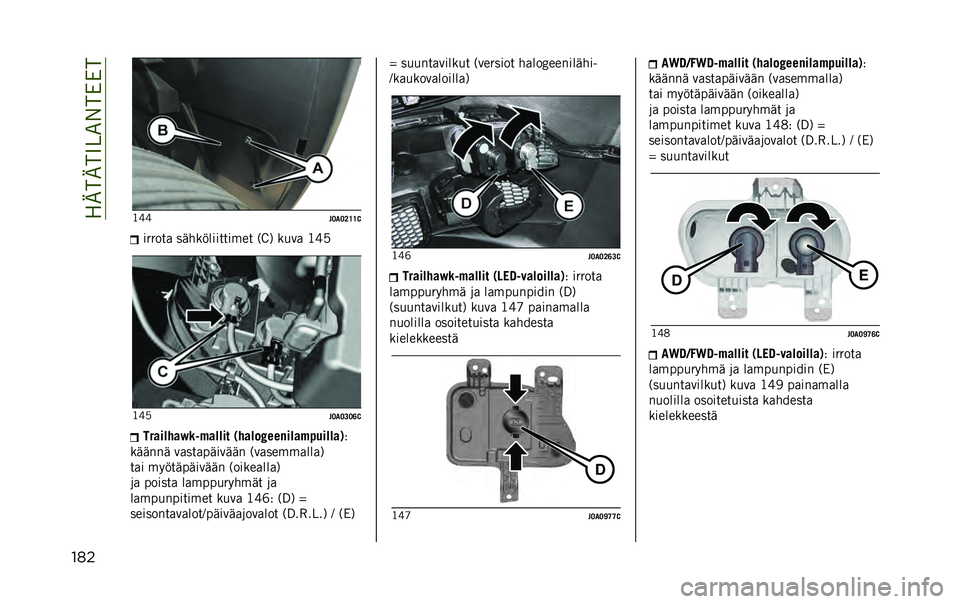 HÄTÄTILANTEET

B

A

144 J0A0211C

irrota sähköliittimet (C) kuva 145

C

145 J0A0306C

Trailhawk-mallit (halogeenilampuilla): käännä vastapäivään (vasemmalla) tai myötäpäivään (oikealla) ja poista lamppuryhmät ja lampunpitimet kuva 146: (D) = seisontavalot/päiväajovalot (D.R.L.) / (E) = suuntavilkut (versiot halogeenilähi-/kaukovaloilla)

D

E

146 J0A0263C

Trailhawk-mallit (LED-valoilla): irrota lamppuryhmä ja lampunpidin (D) (suuntavilkut) kuva 147 painamalla nuolilla osoitetuista kahdesta kielekkeestä

D

147 J0A0977C

AWD/FWD-mallit (halogeenilampuilla): käännä vastapäivään (vasemmalla) tai myötäpäivään (oikealla) ja poista lamppuryhmät ja lampunpitimet kuva 148: (D) = seisontavalot/päiväajovalot (D.R.L.) / (E) = suuntavilkut

D

E

148 J0A0976C

AWD/FWD-mallit (LED-valoilla): irrota lamppuryhmä ja lampunpidin (E) (suuntavilkut) kuva 149 painamalla nuolilla osoitetuista kahdesta kielekkeestä

182

carmanualsonline.info