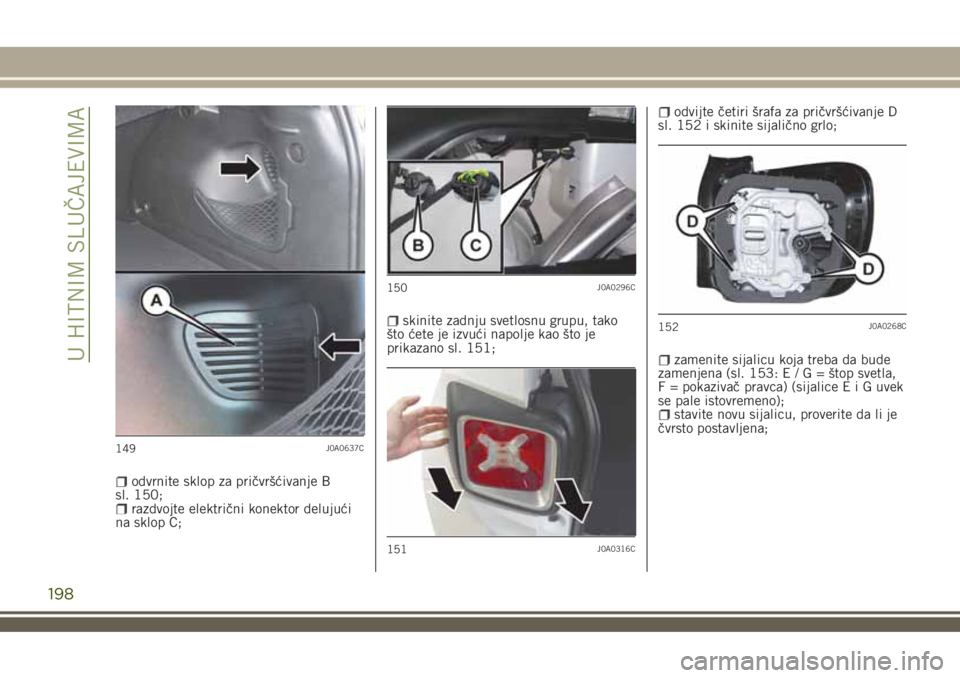 U HITNIM SLUČAJEVIMA

A

149 J0A0637C

odvrnite sklop za pričvršćivanje B sl. 150;
razdvojte električni konektor delujući na sklop C;

B C

150 J0A0296C

skinite zadnju svetlosnu grupu, tako što ćete je izvući napolje kao što je prikazano sl. 151;

151 J0A0316C

odvijte četiri šrafa za pričvršćivanje D sl. 152 i skinite sijalično grlo;

D D

152 J0A0268C

zamenite sijalicu koja treba da bude zamenjena (sl. 153: E / G = štop svetla, F = pokazivač pravca) (sijalice E i G uvek se pale istovremeno);
stavite novu sijalicu, proverite da li je čvrsto postavljena;

198

carmanualsonline.info