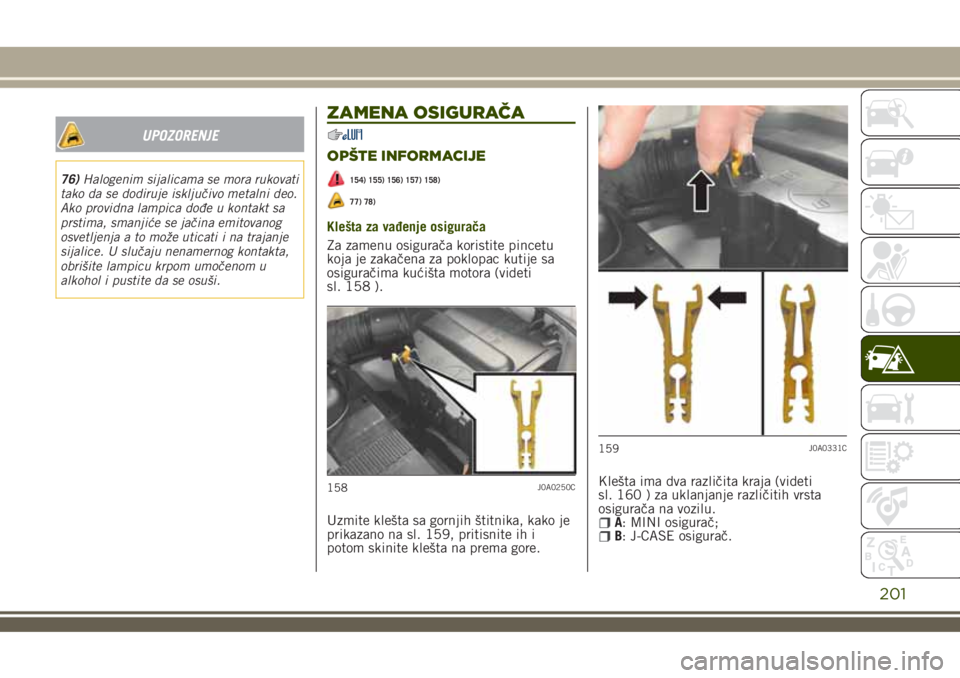 UPOZORENJE

76) Halogenim sijalicama se mora rukovati tako da se dodiruje isključivo metalni deo. Ako providna lampica dođe u kontakt sa prstima, smanjiće se jačina emitovanog osvetljenja a to može uticati i na trajanje sijalice. U slučaju nenamernog kontakta, obrišite lampicu krpom umočenom u alkohol i pustite da se osuši.

ZAMENA OSIGURAČA

OPŠTE INFORMACIJE

154) 155) 156) 157) 158)

77) 78)

Klešta za vađenje osigurača

Za zamenu osigurača koristite pincetu koja je zakačena za poklopac kutije sa osiguračima kućišta motora (videti sl. 158 ).

158 J0A0250C

Uzmite klešta sa gornjih štitnika, kako je prikazano na sl. 159, pritisnite ih i potom skinite klešta na prema gore.

159 J0A0331C

Klešta ima dva različita kraja (videti sl. 160 ) za uklanjanje različitih vrsta osigurača na vozilu.
A: MINI osigurač;
B: J-CASE osigurač.

201

carmanualsonline.info